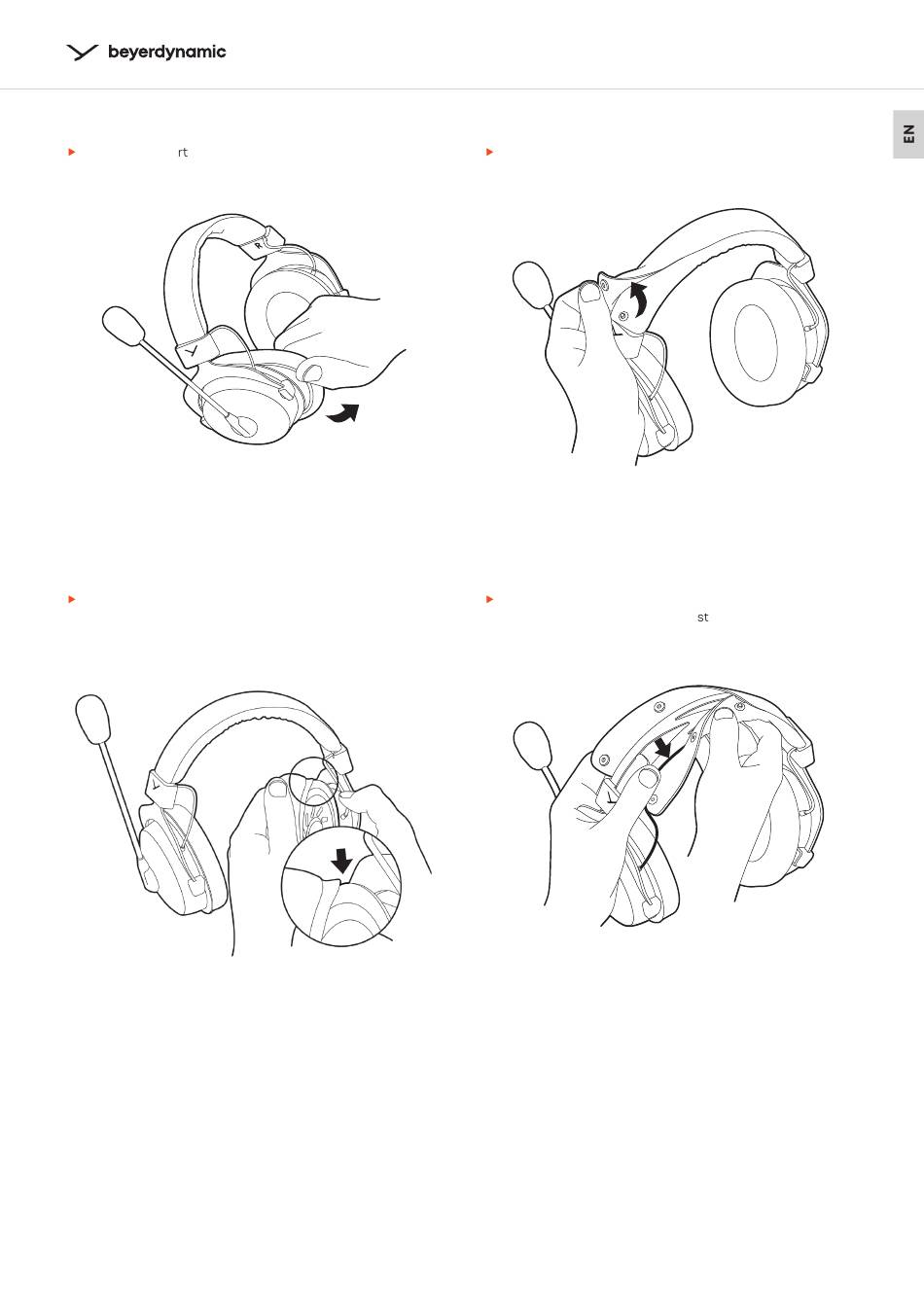 beyerdynamic

EN

rt

st