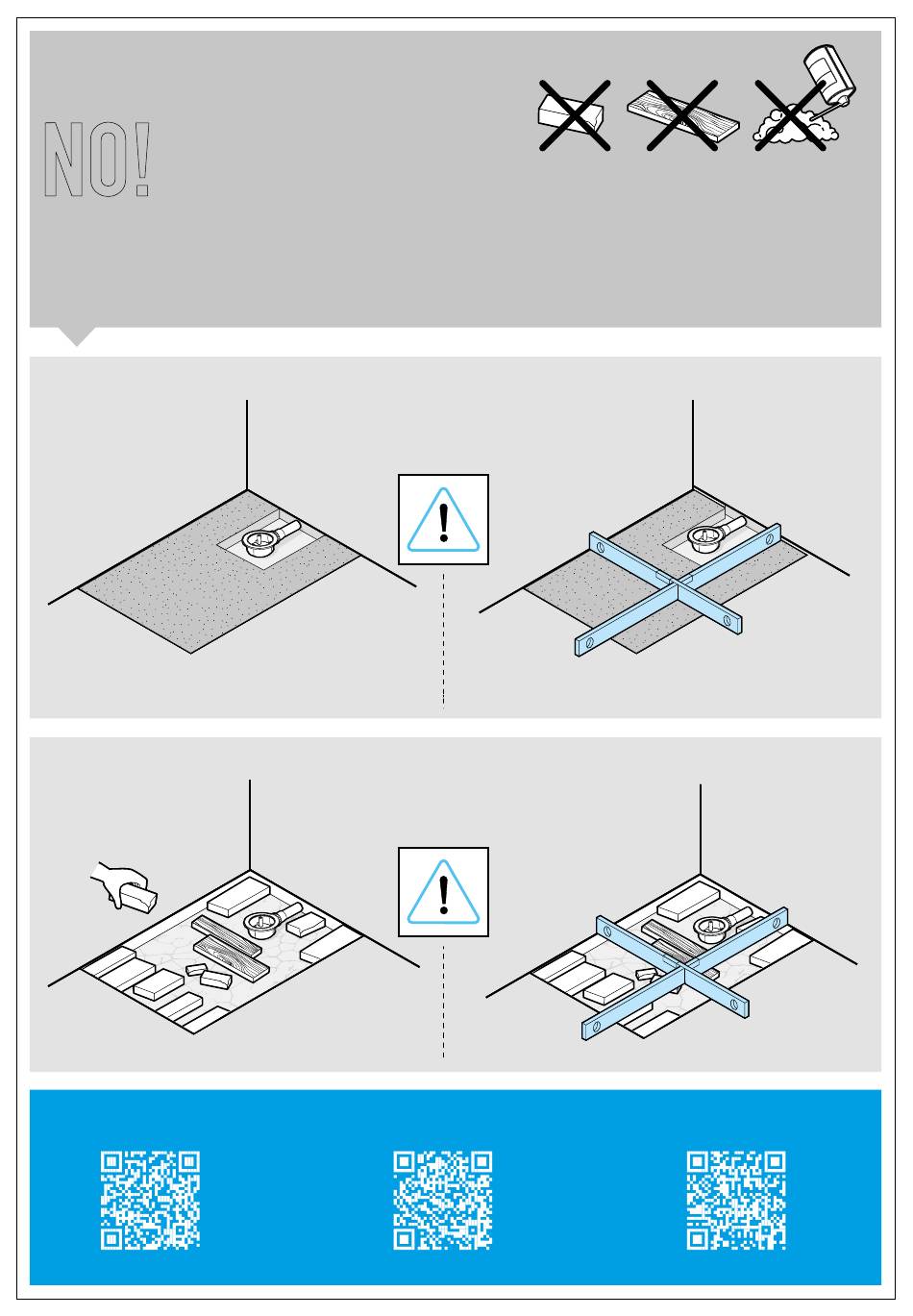 NO!