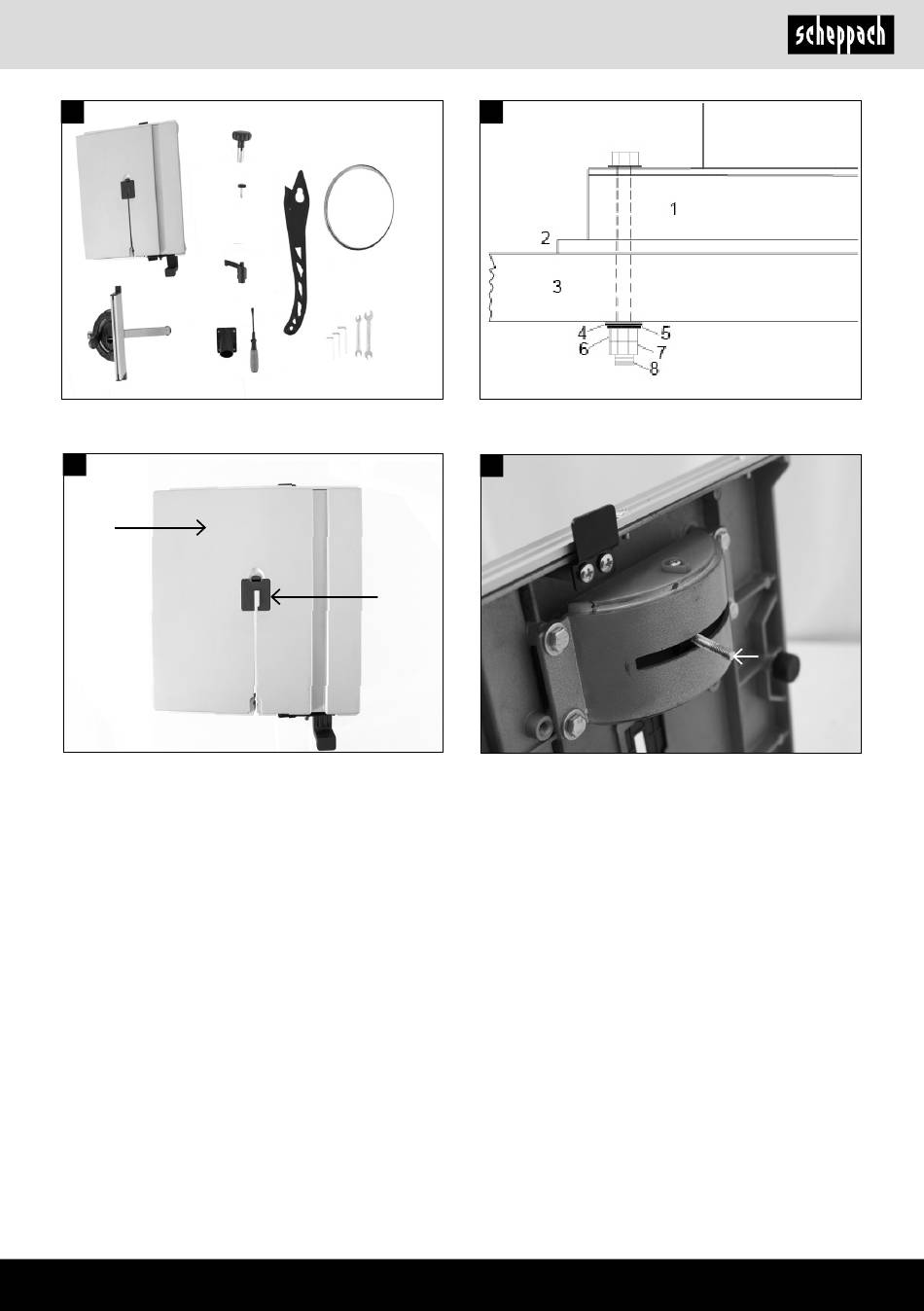 scheppach

1
2
3
4
5
6
7
8