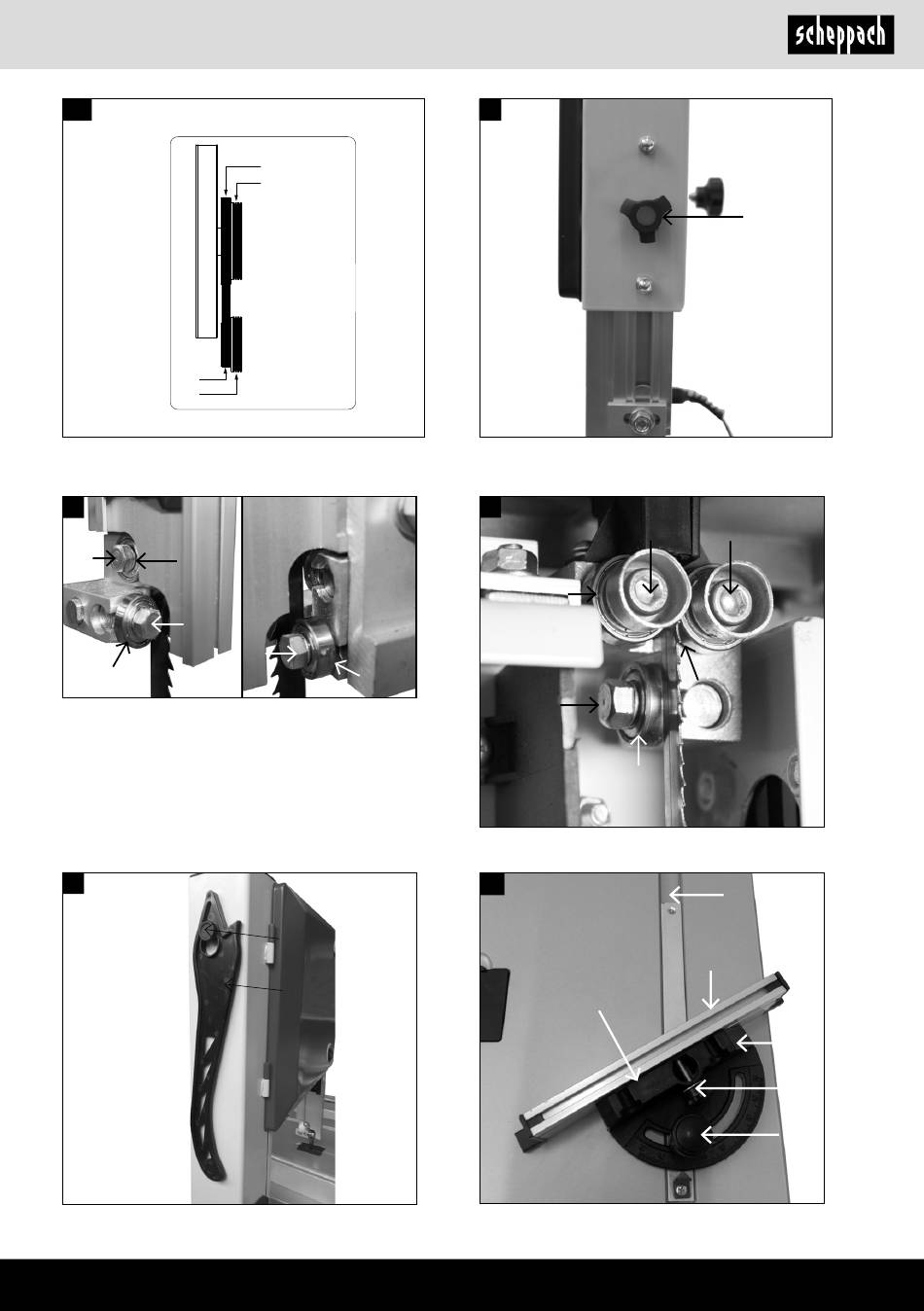 scheppach