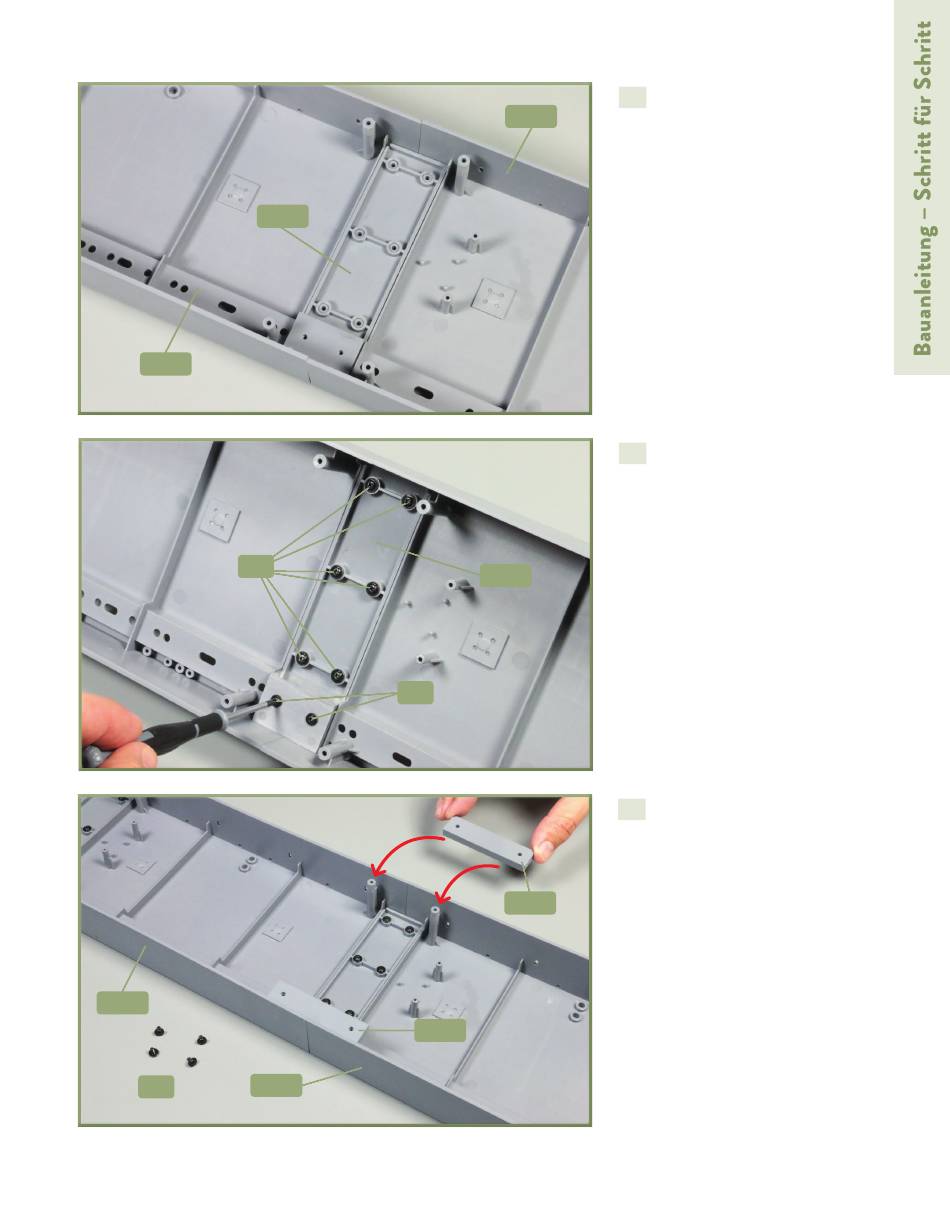 Bauanleitung – Schritt für Schritt