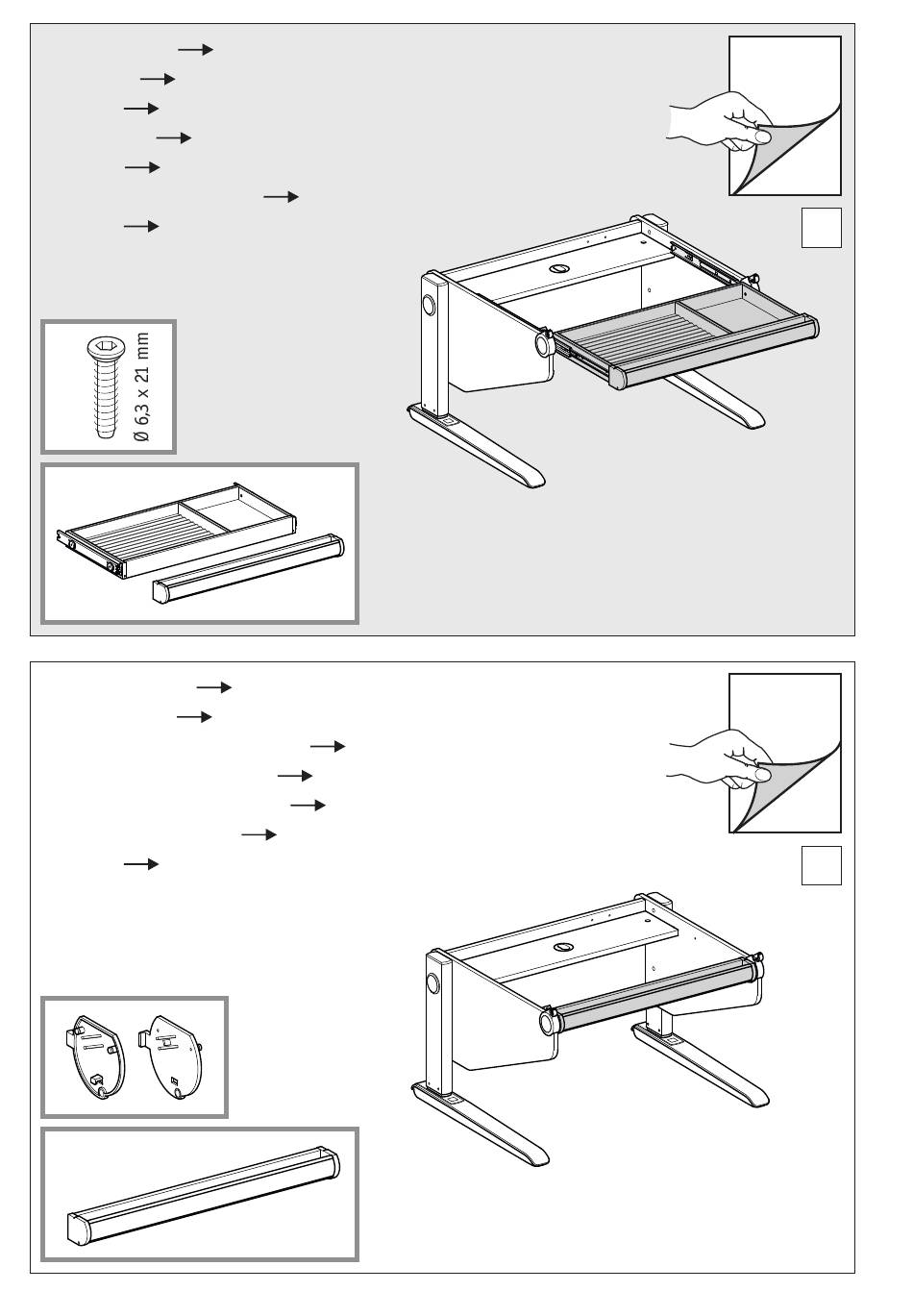 Ø 6,3 x 21 mm