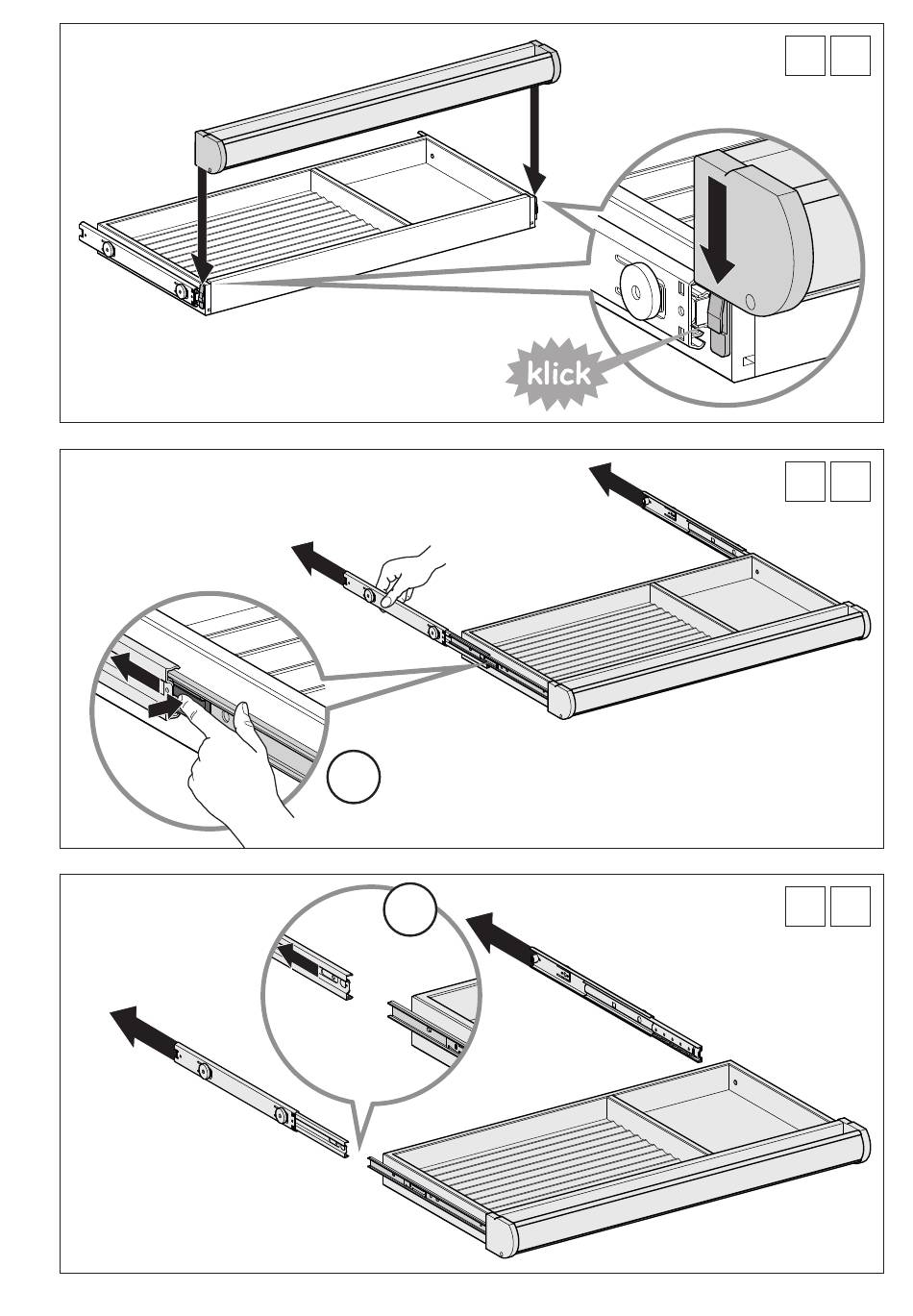 klick