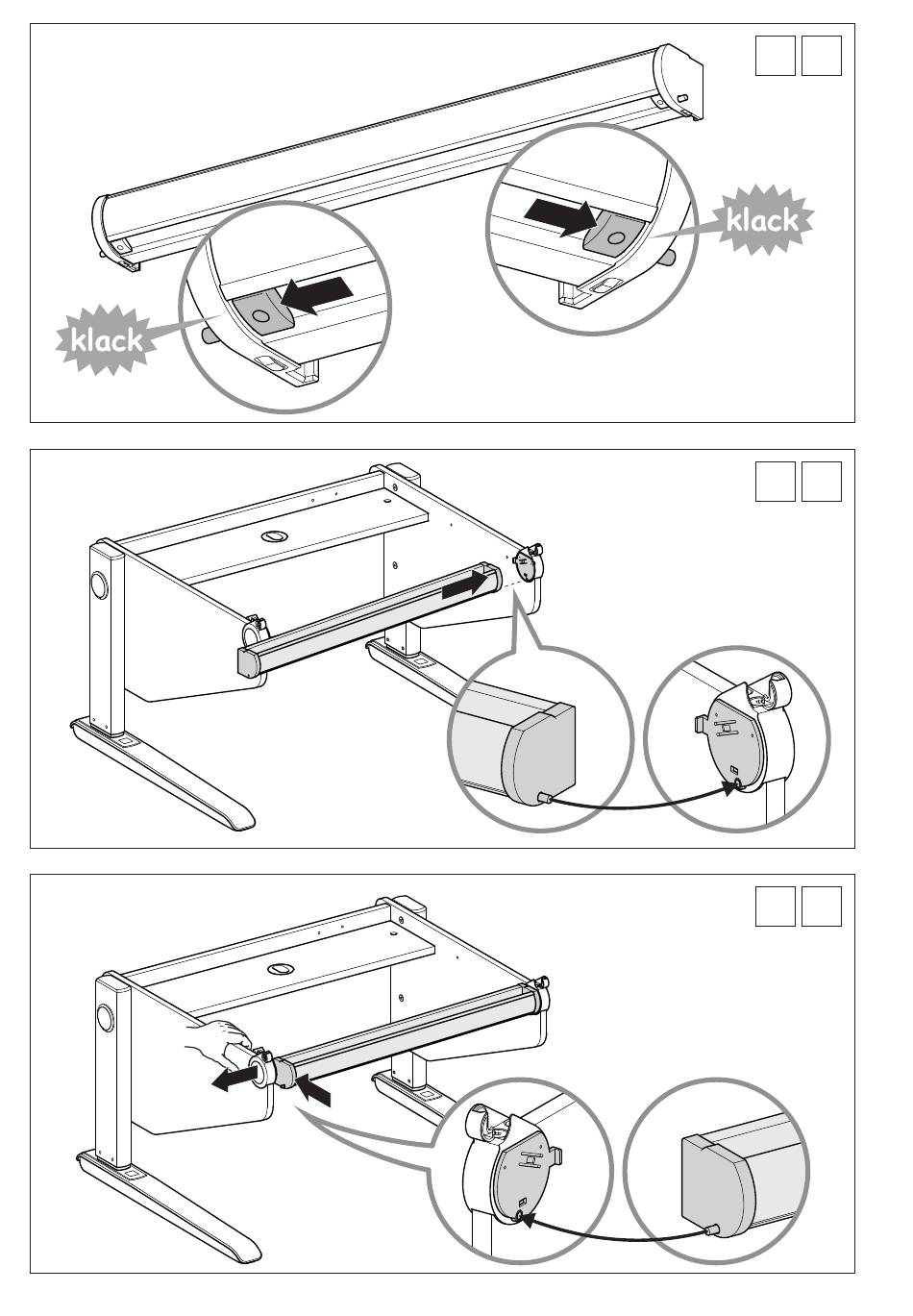 klack

klack