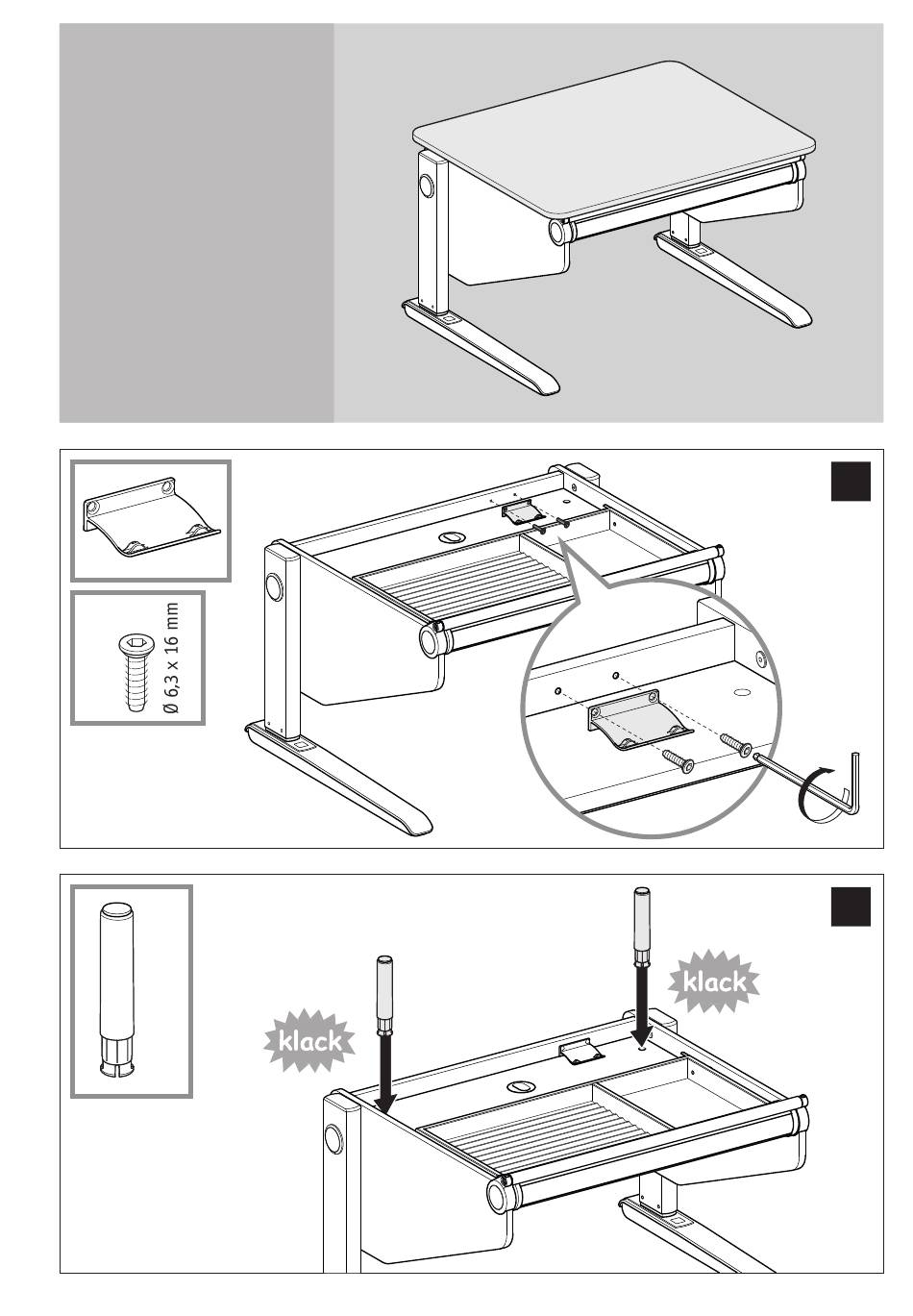 Ø 6,3 x 16 mm

klack

klack