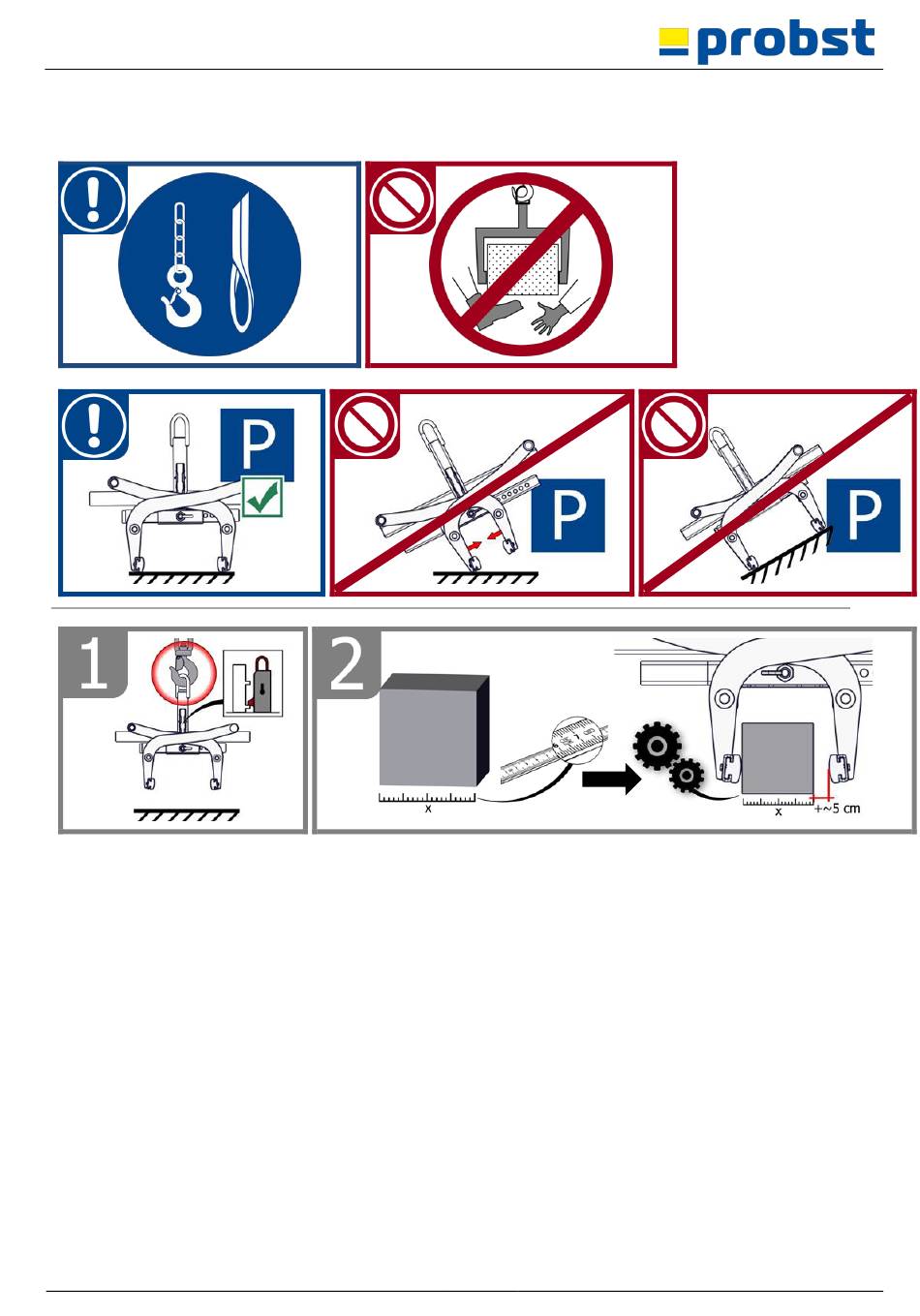 probst

P

P

P

1

2

x

x

+~5 cm