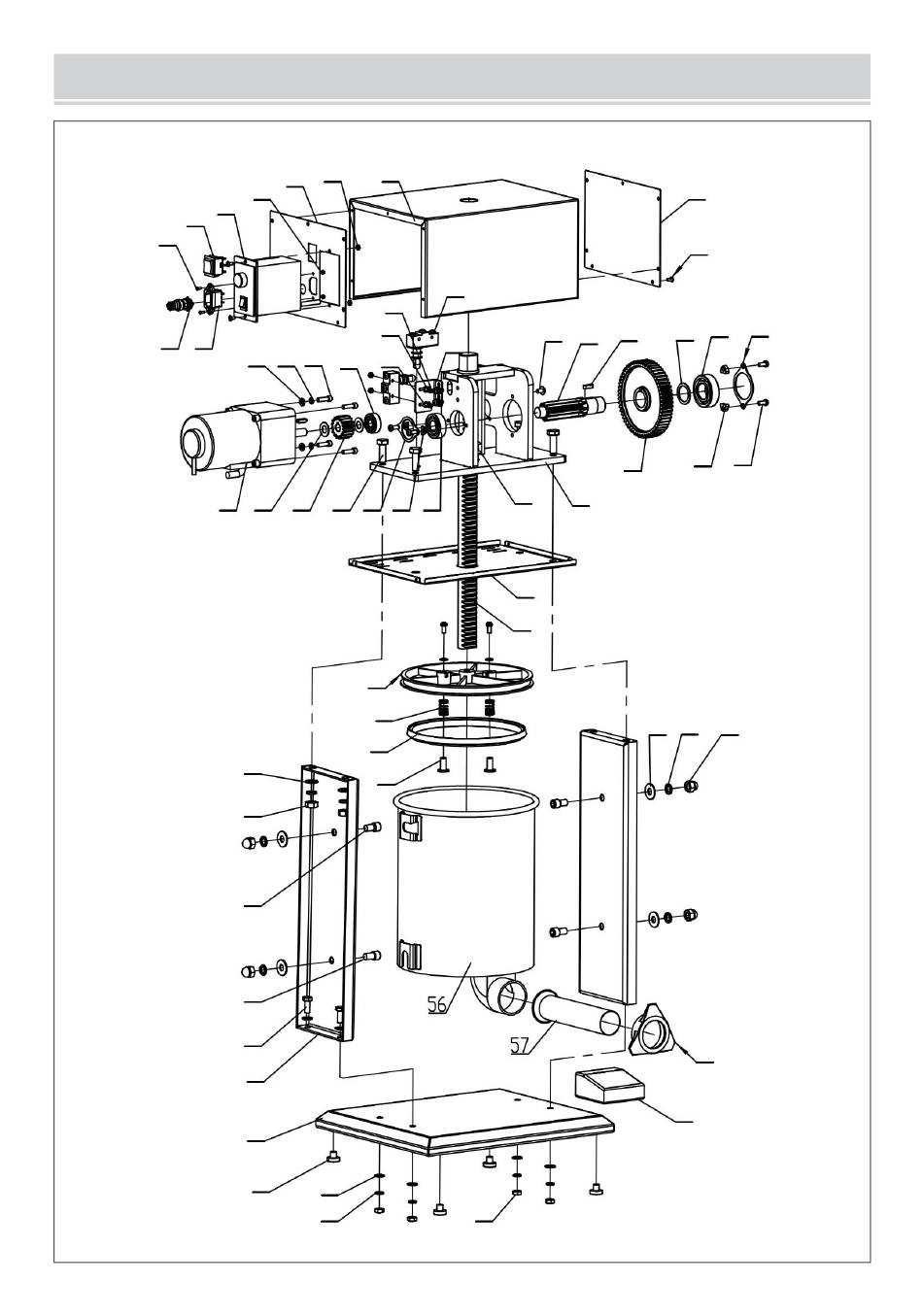 56

57