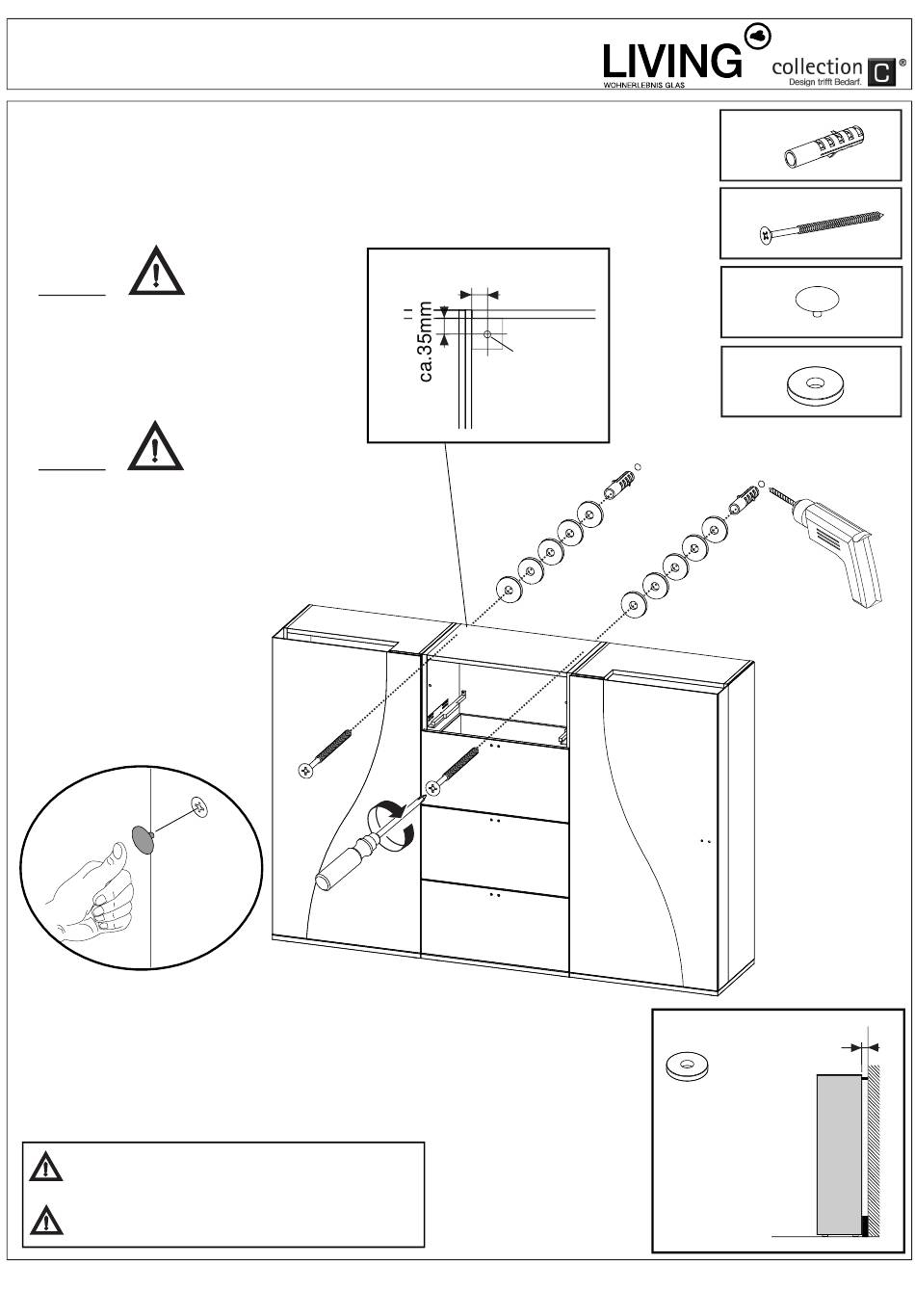 LIVING
WOHNERLEBNIS GLAS
collection C ®
Design trifft Bedarf.

ca.35mm