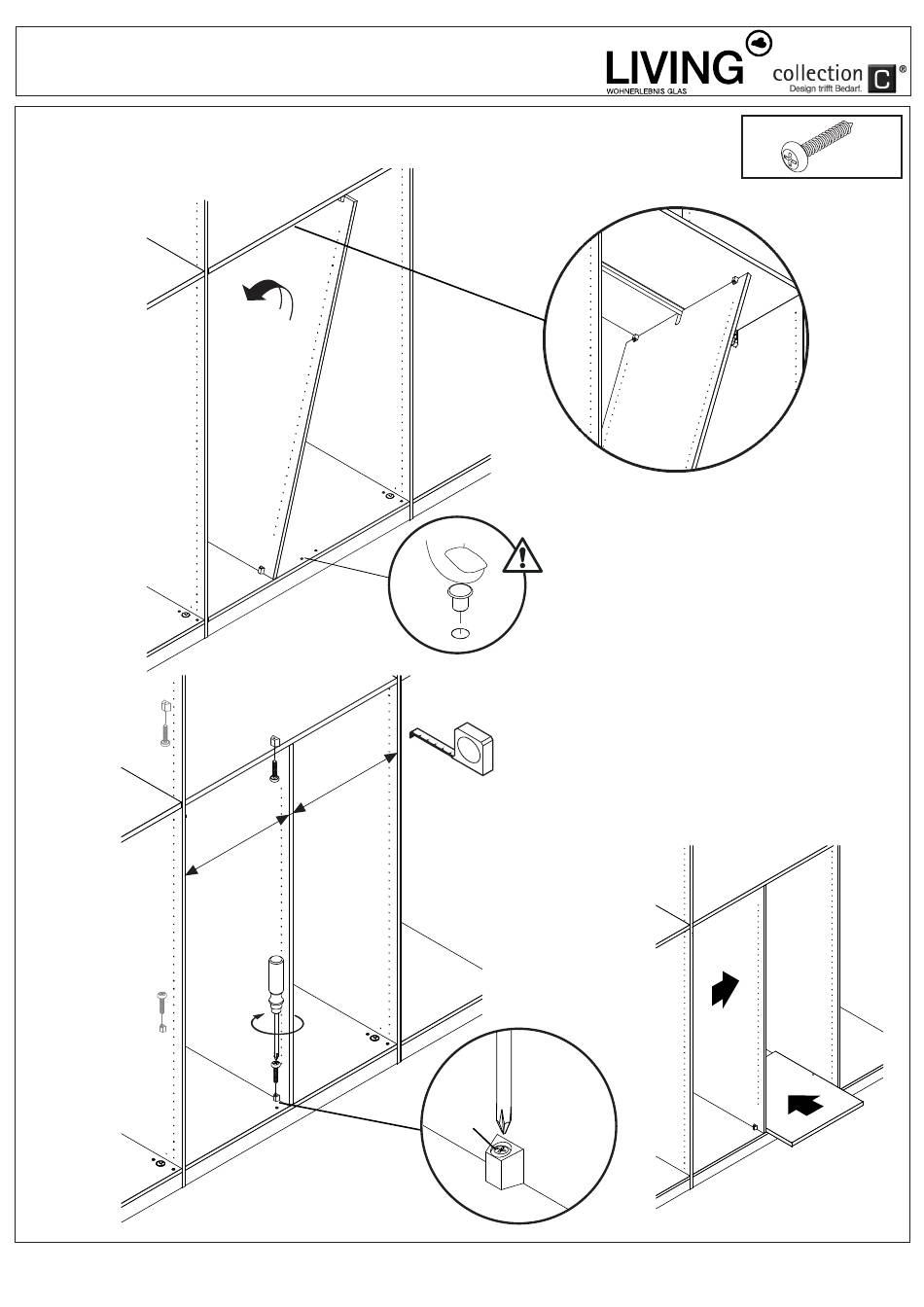 LIVING
WOHNERLEBNIS GLAS
collection C ®
Design trifft Bedarf.