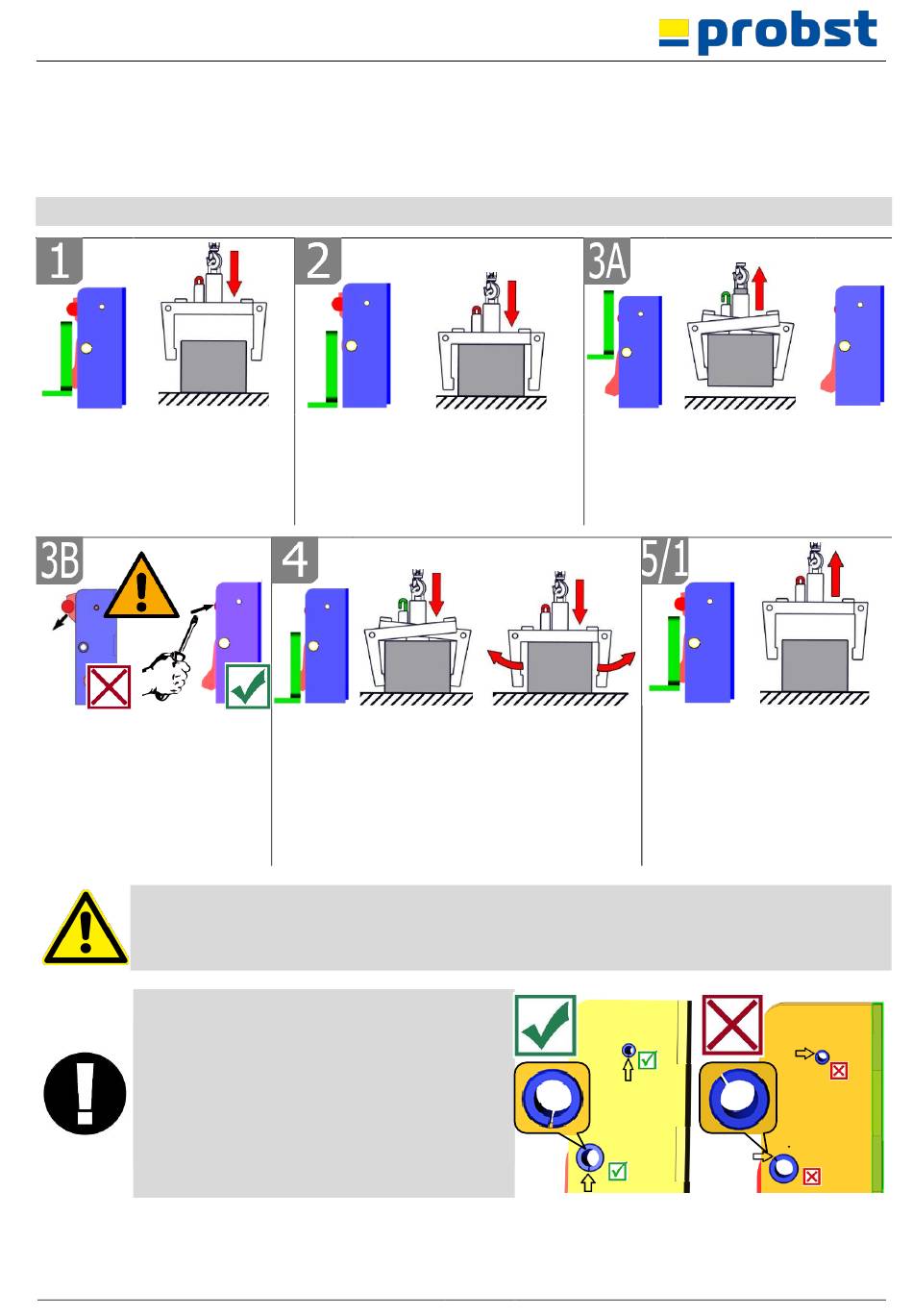 probst

1

2

3A

3B

4

5/1