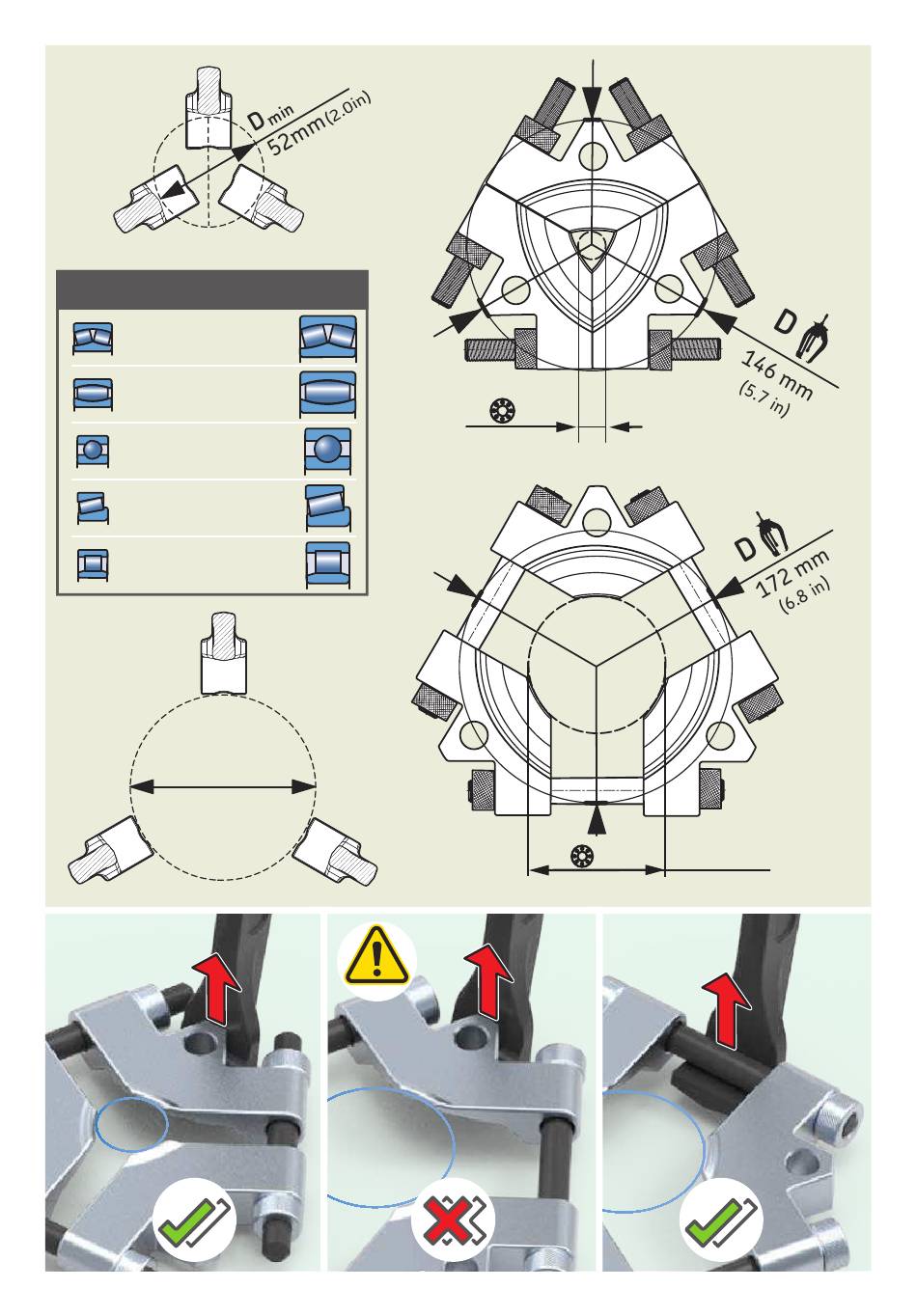 D min
52mm (2.0in)

D
146 mm
(5.7 in)

D
172 mm
(6.8 in)