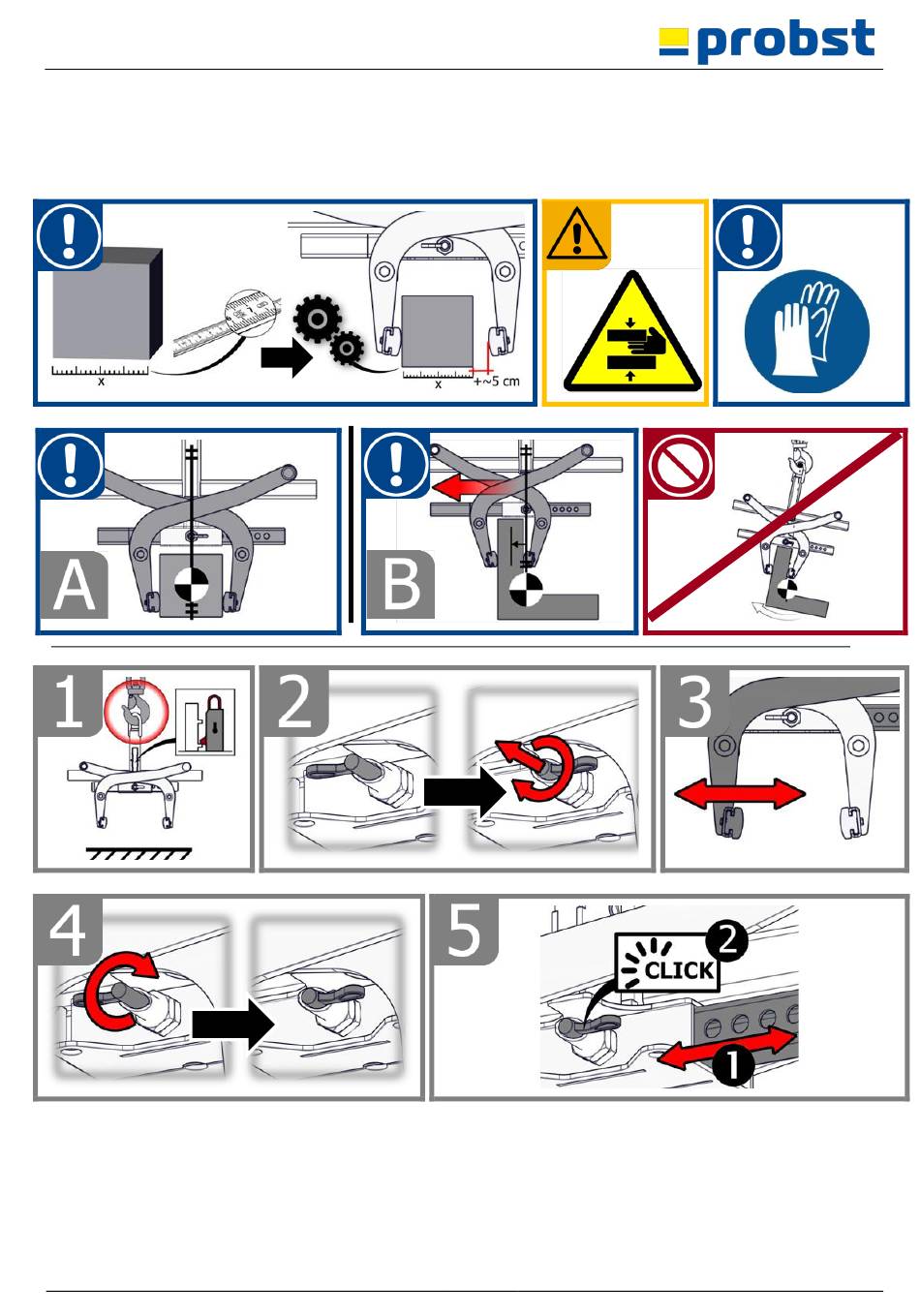 probst

x

x

+~5 cm

A

B

1

2

3

4

5

CLICK

2

1