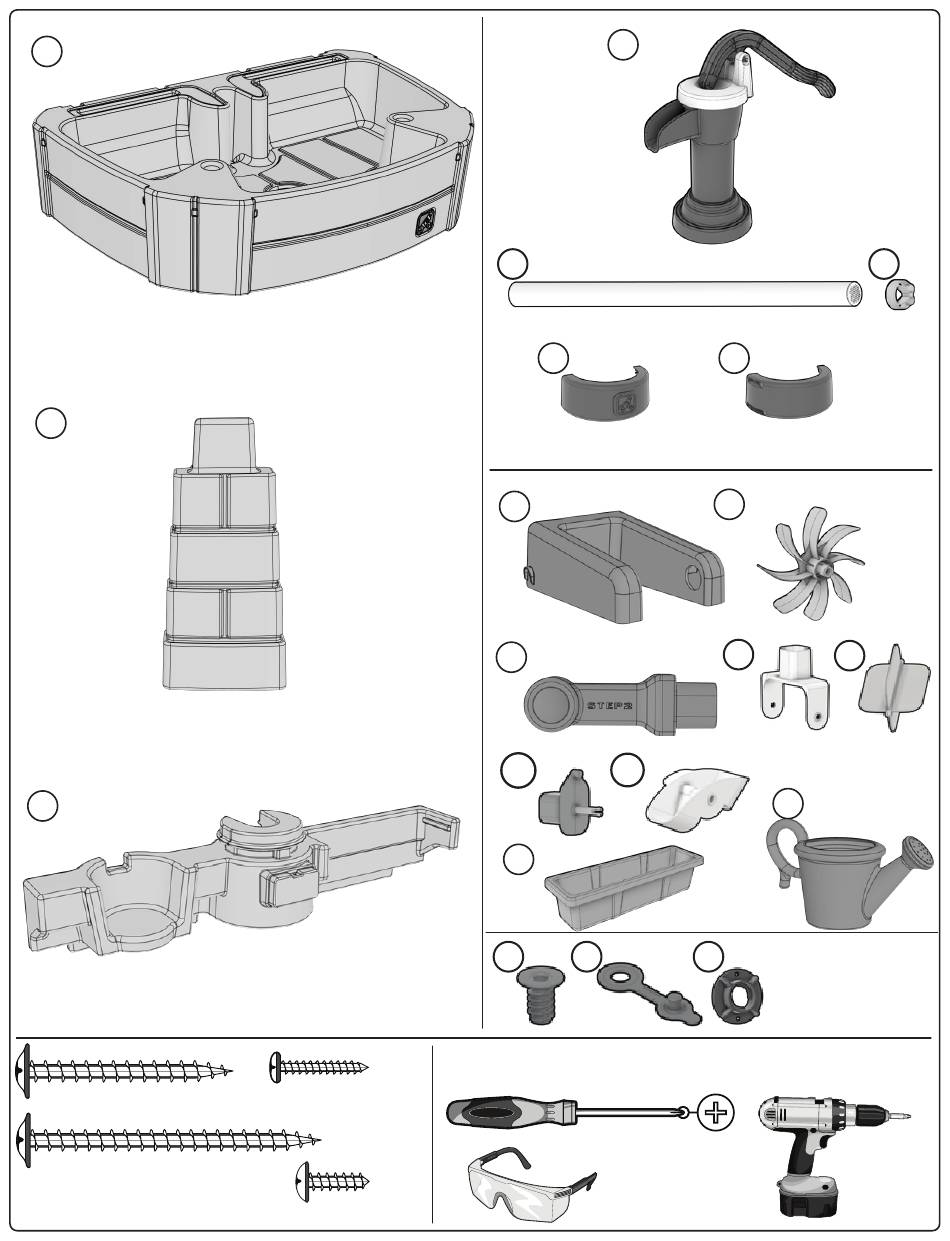 STEP2