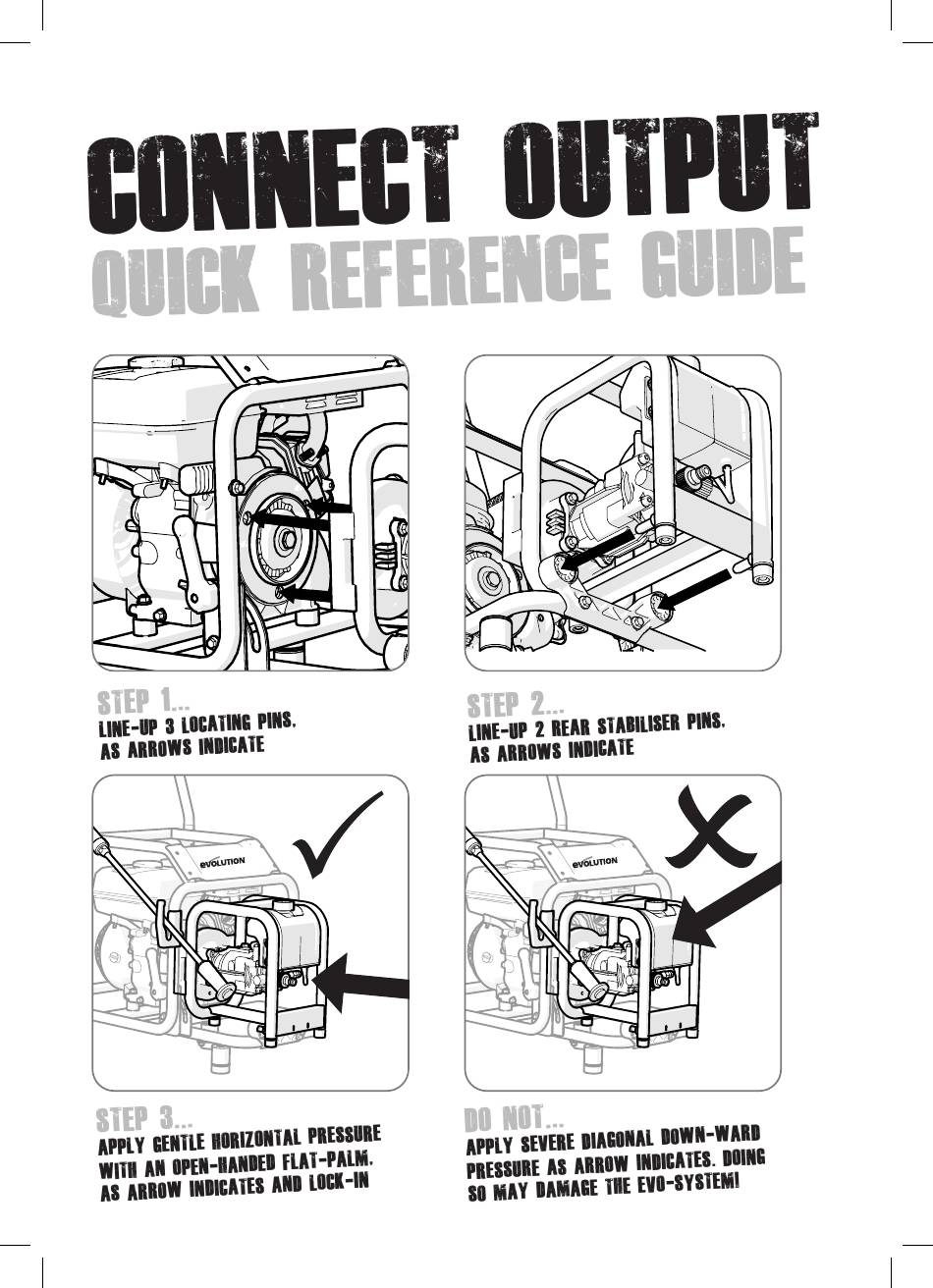 CONNECT OUTPUT
QUICK REFERENCE GUIDE

STEP 1...
LINE-UP 3 LOCATING PINS. AS ARROWS INDICATE

STEP 2...
LINE-UP 2 REAR STABILISER PINS. AS ARROWS INDICATE

EVOLUTION

EVOLUTION

STEP 3...
APPLY GENTLE HORIZONTAL PRESSURE WITH AN OPEN-HANDED FLAT-PALM. AS ARROW INDICATES AND LOCK-IN

DO NOT...
APPLY SEVERE DIAGONAL DOWN-WARD PRESSURE AS ARROW INDICATES. DOING SO MAY DAMAGE THE EVO-SYSTEM!