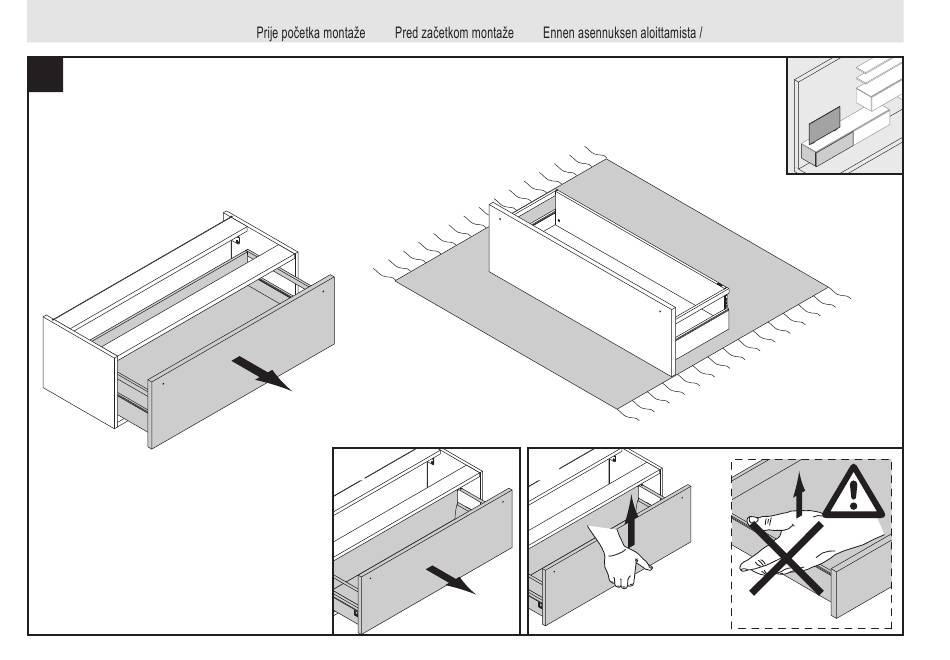 Prije početka montaže Pred začetkom montaže Ennen asennuksen aloittamista /