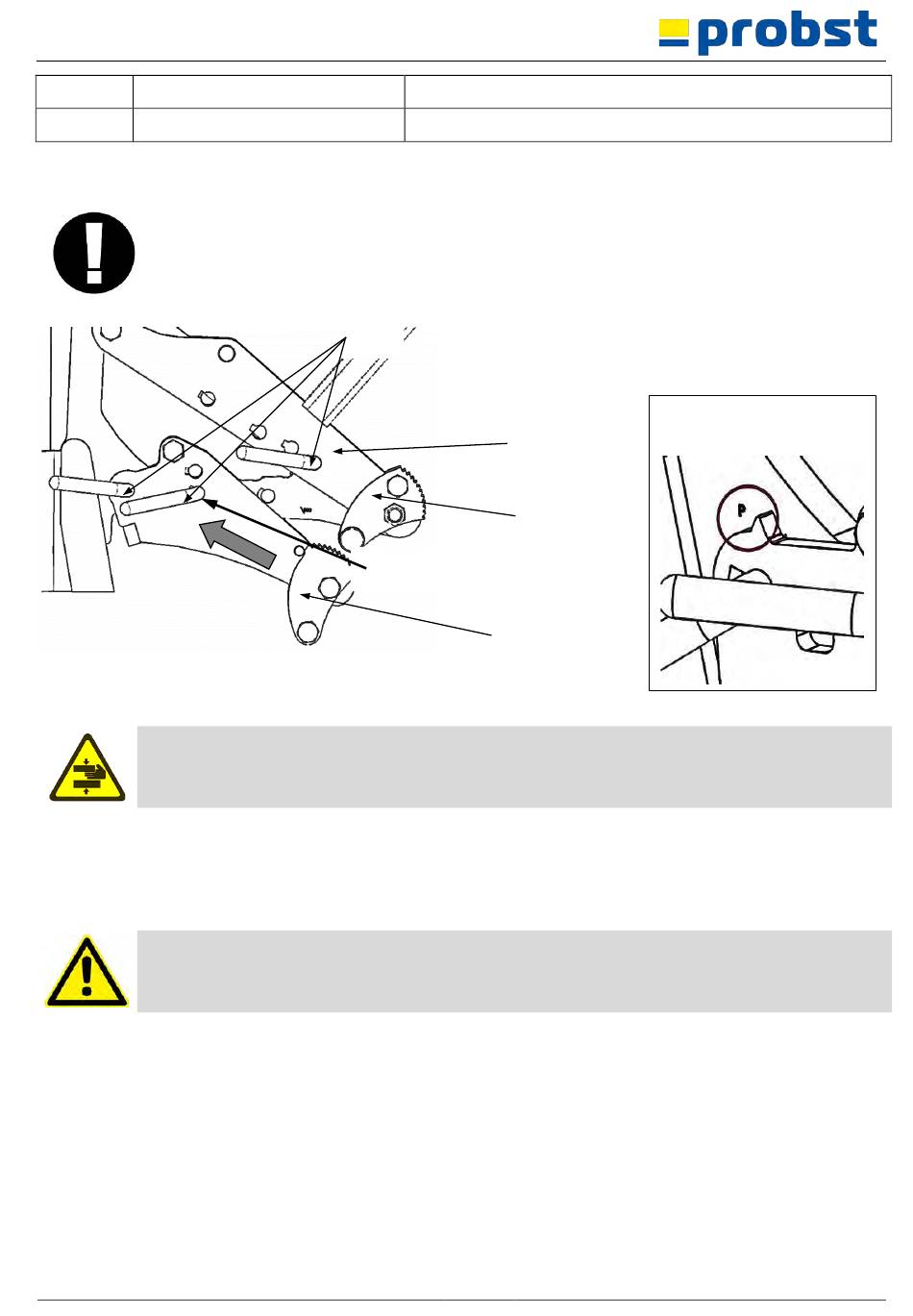 probst

P