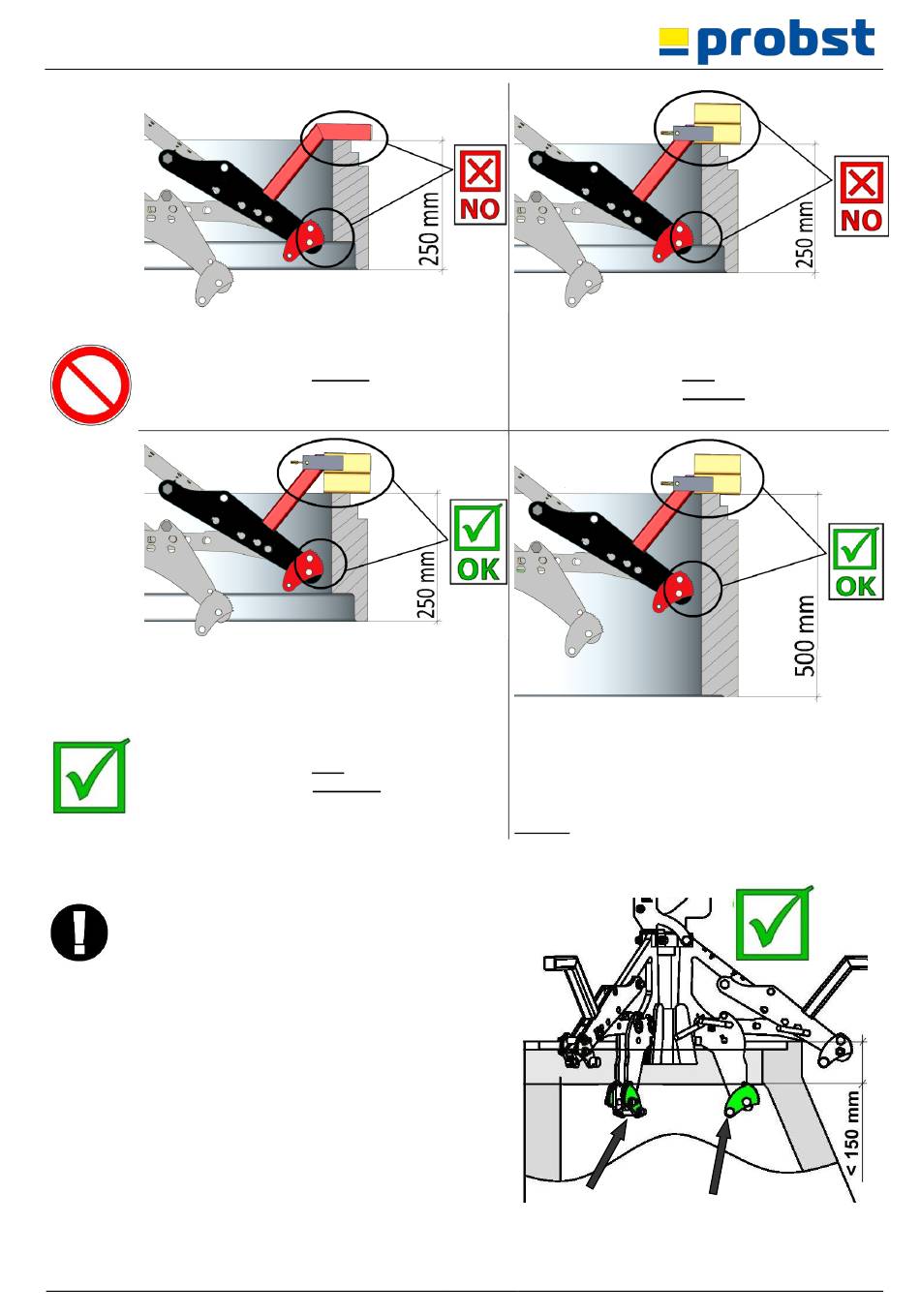 probst

NO

250 mm

NO

250 mm

OK

250 mm

OK

500 mm

< 150 mm