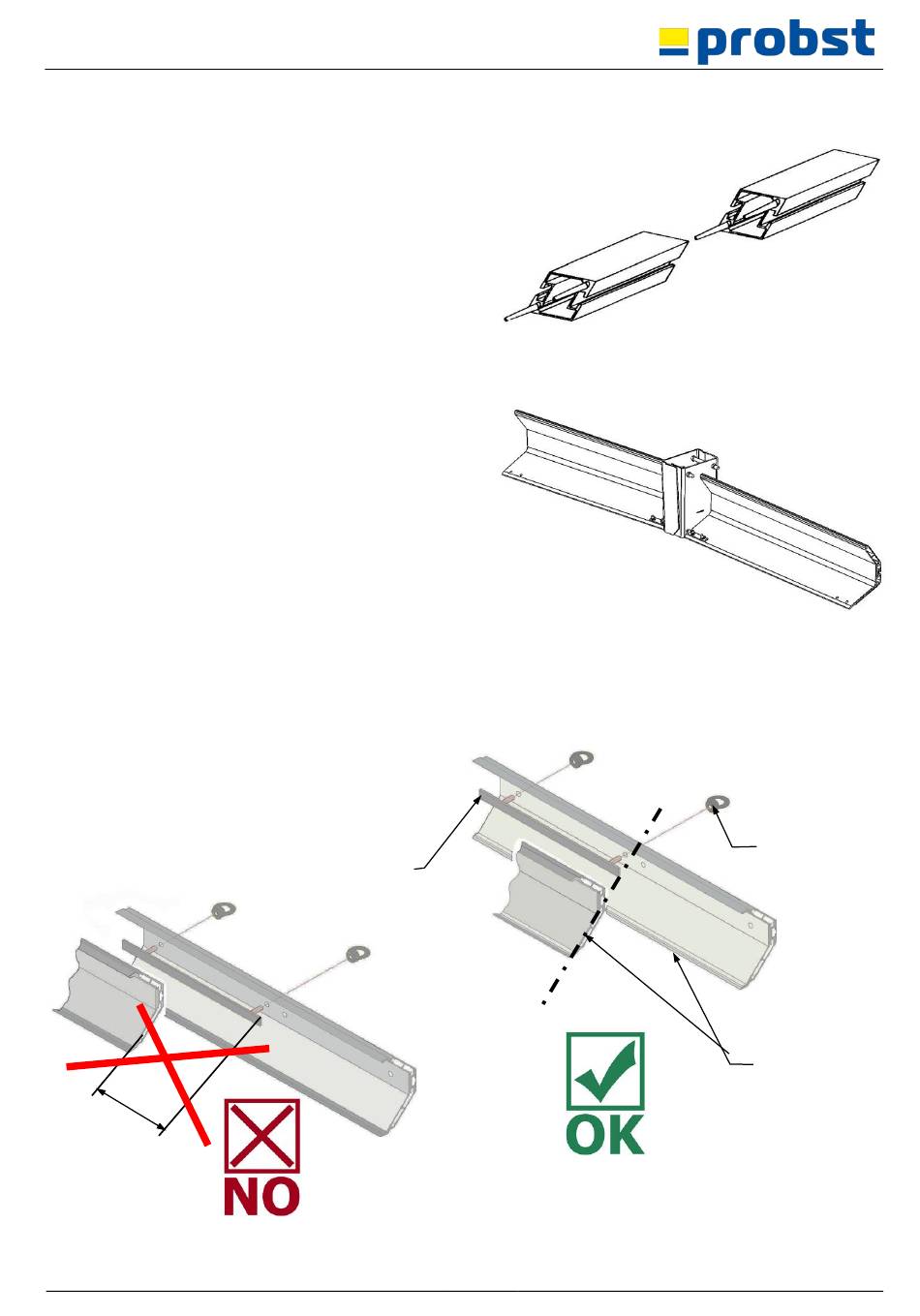 probst

NO

OK