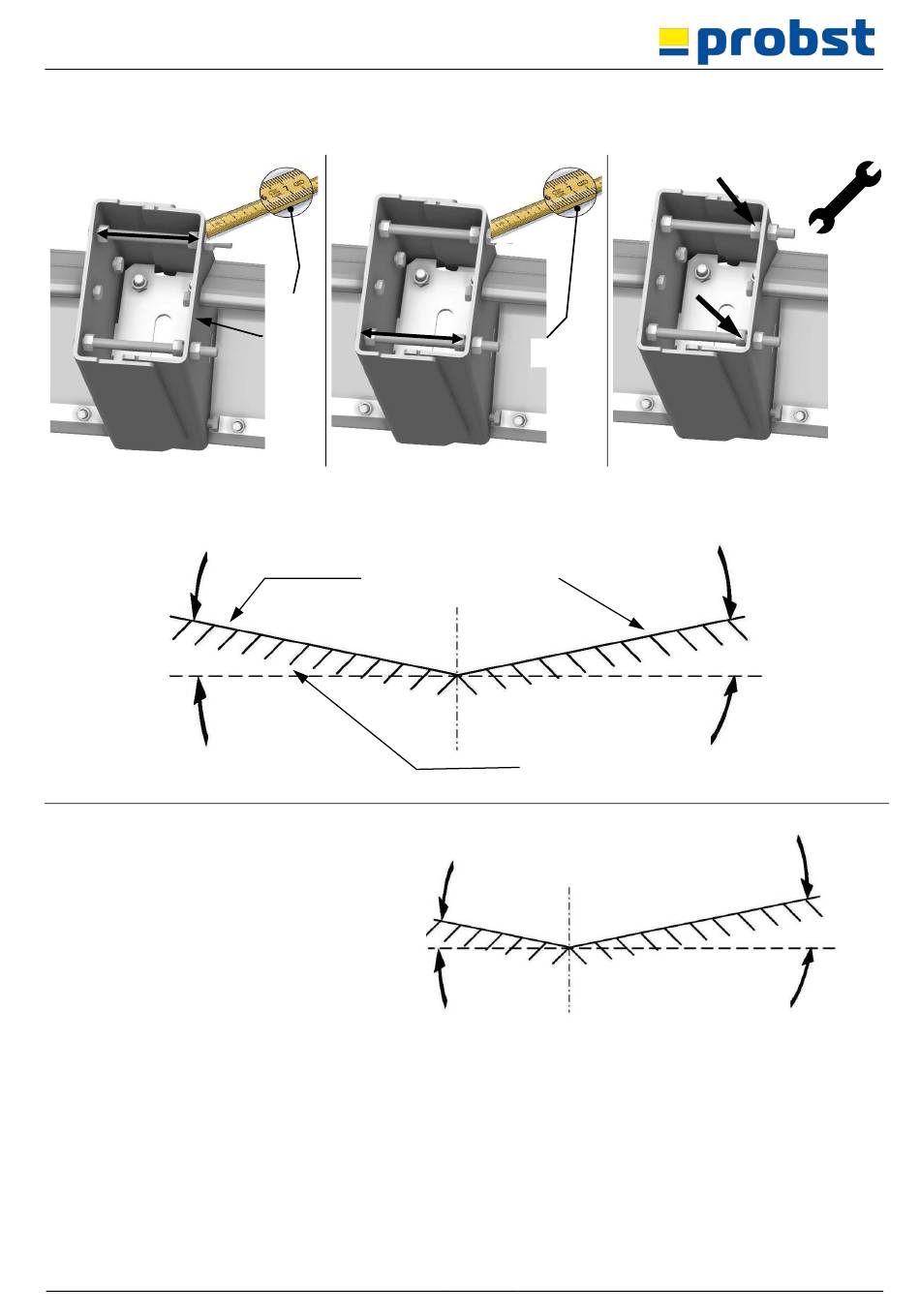 probst