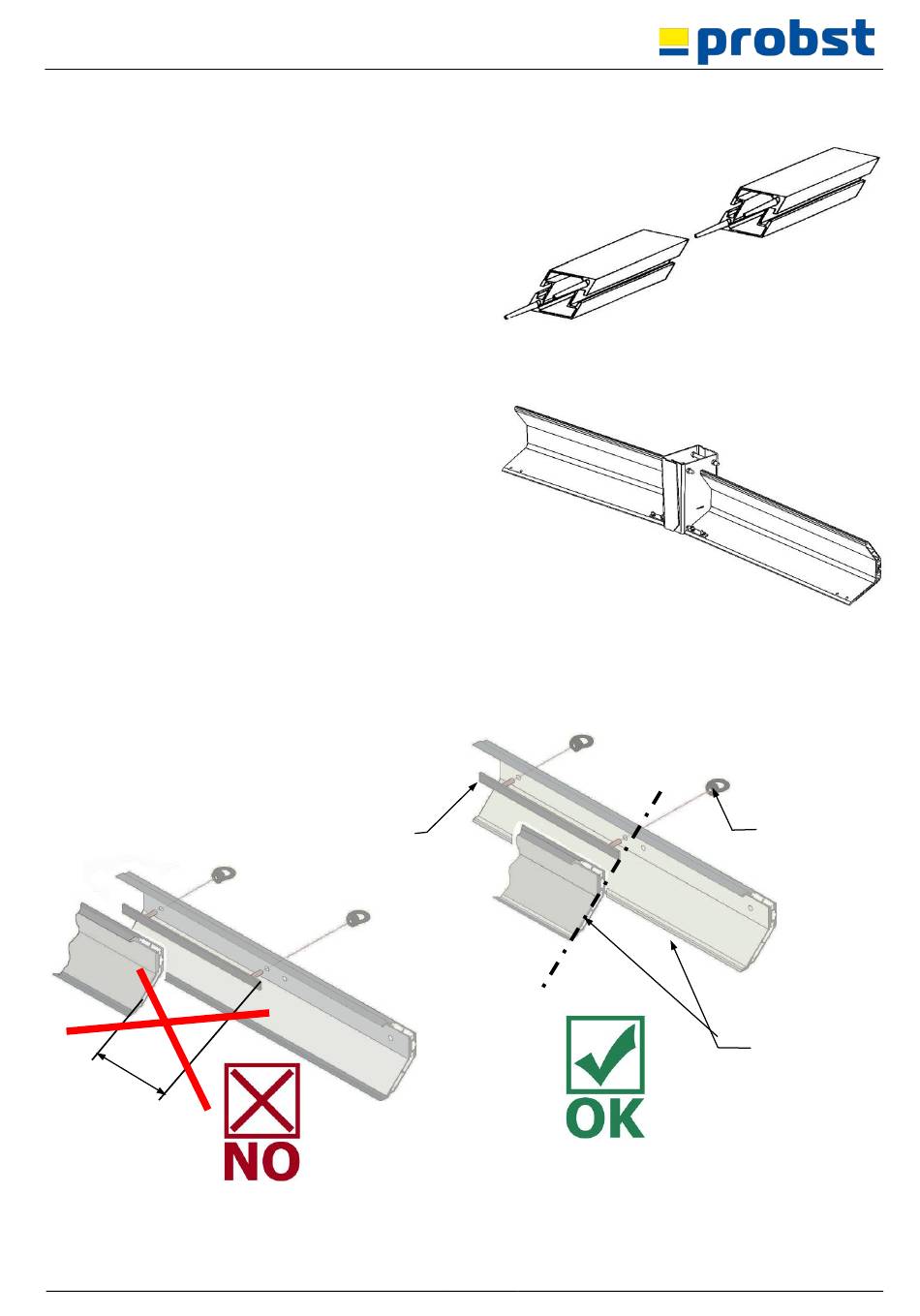 probst

NO

OK