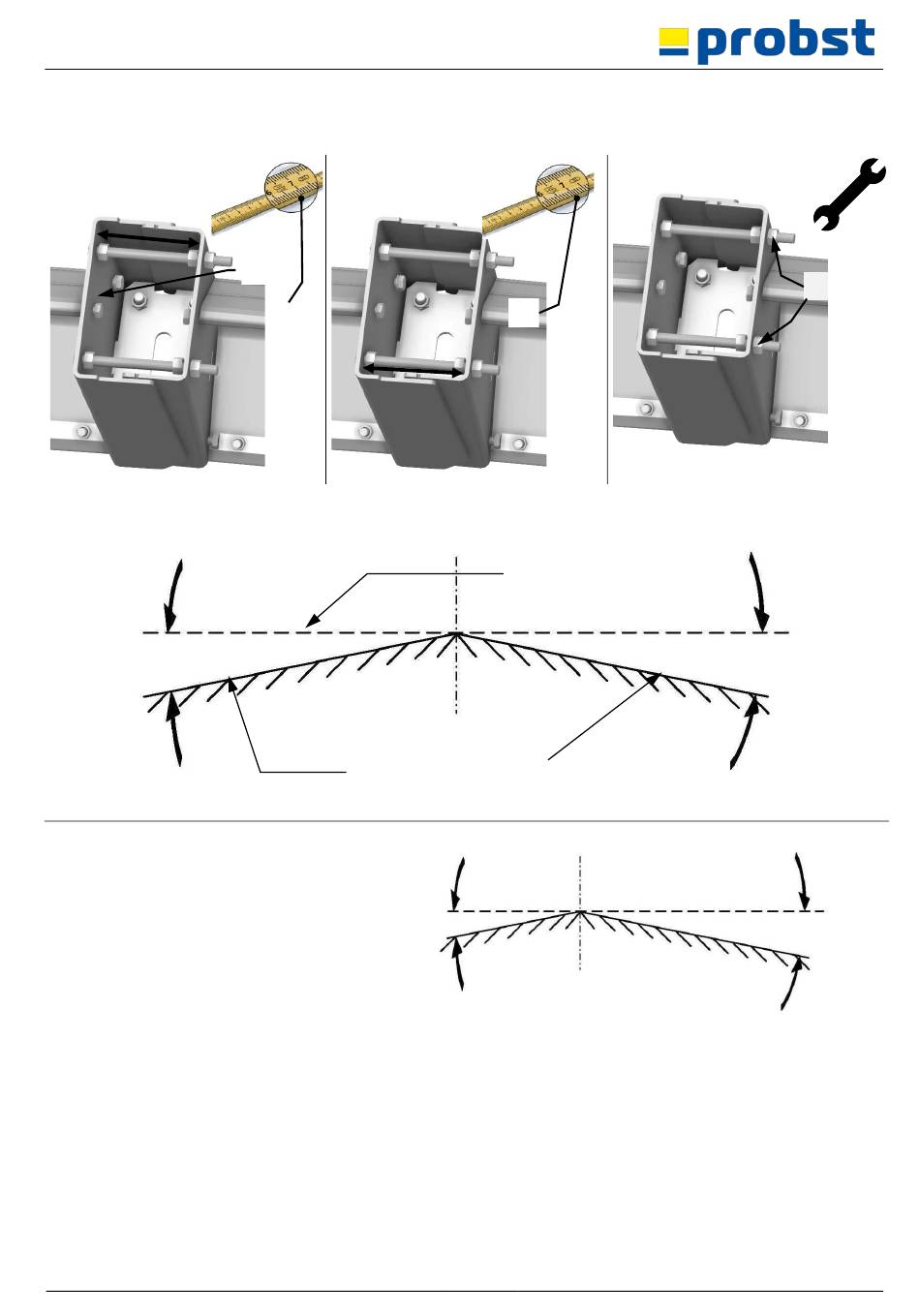 probst