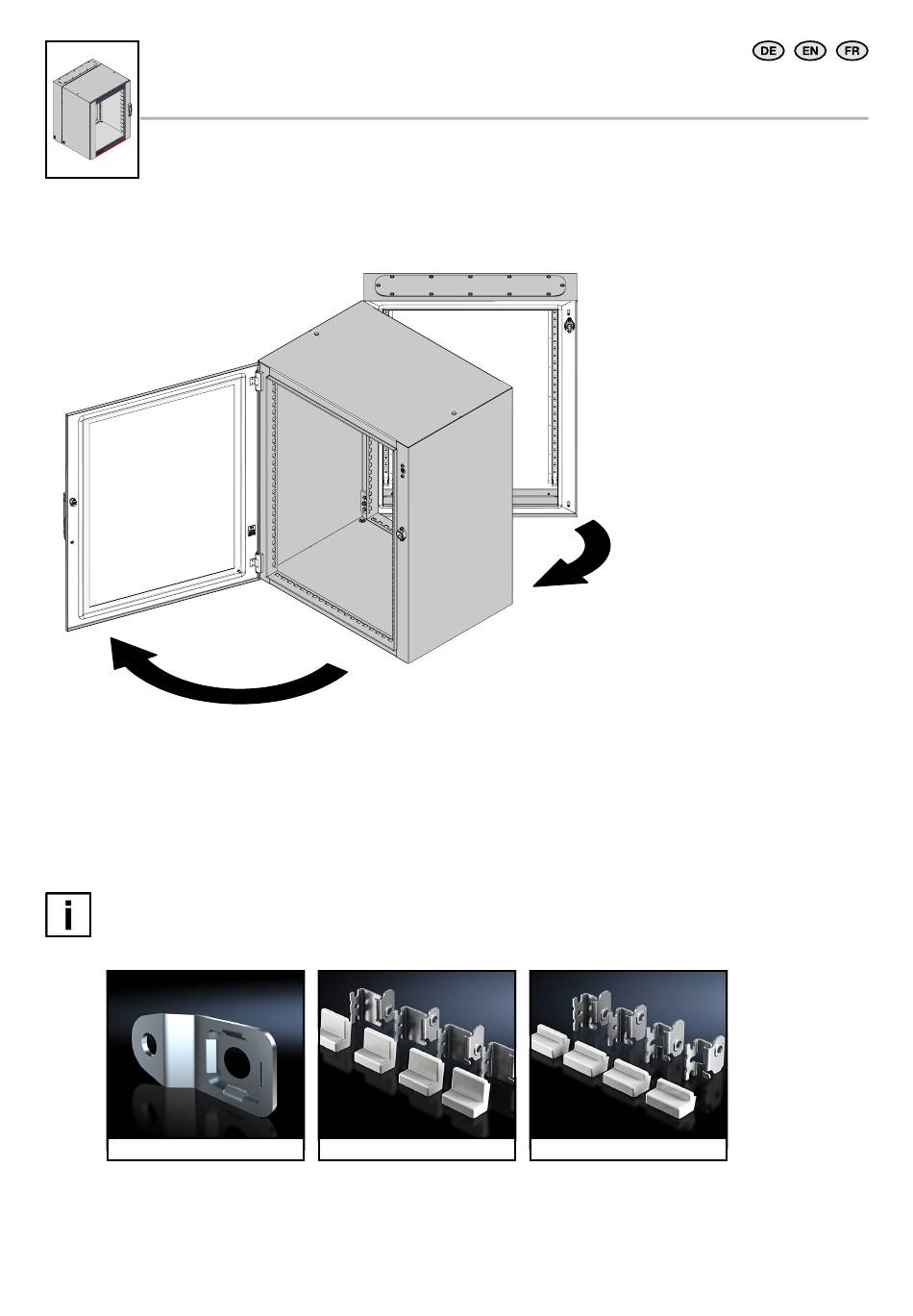 DE EN FR

i