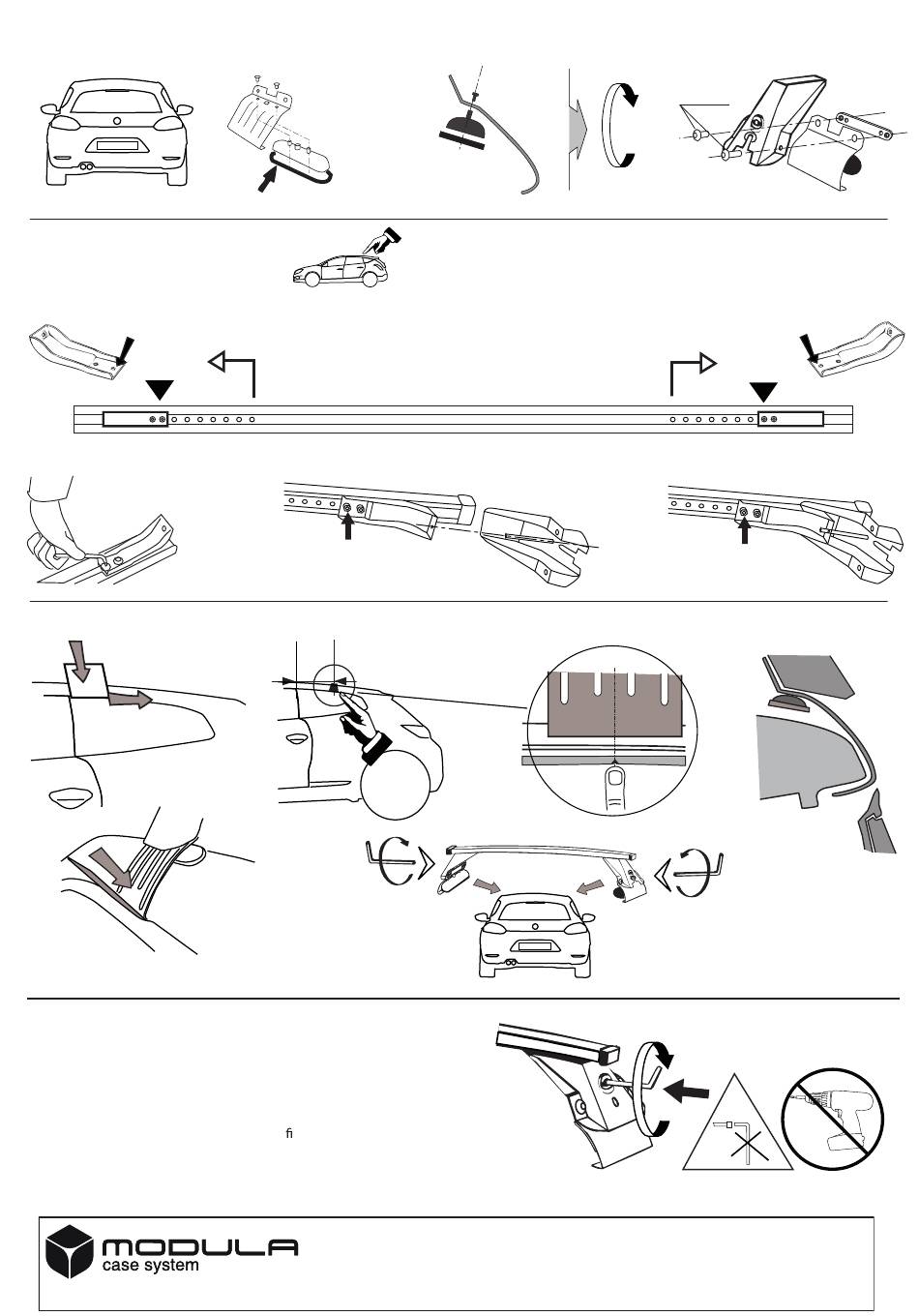 ﬁ

MODULA
case system