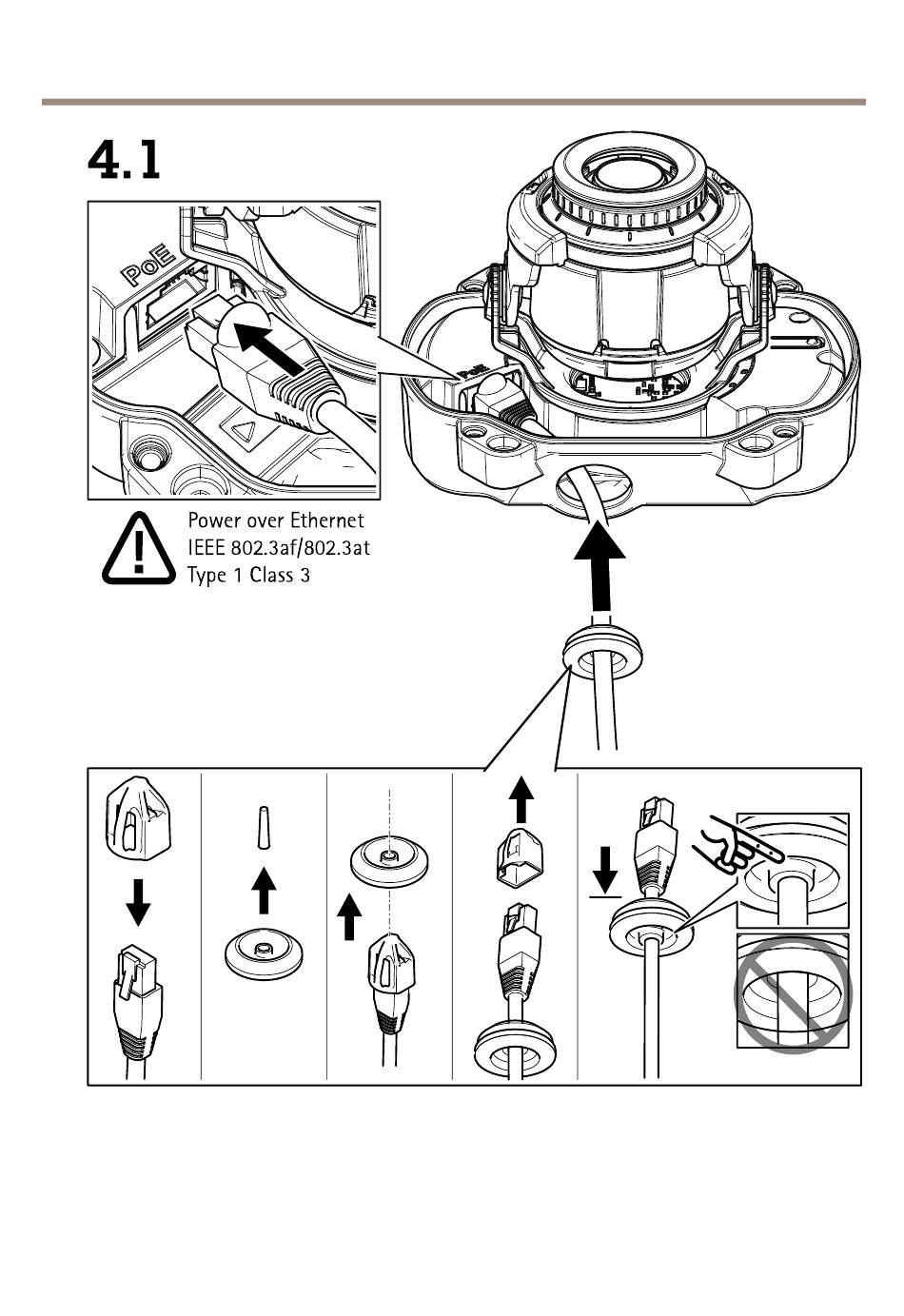 4.1

PoE

Power over Ethernet
IEEE 802.3af/802.3at
Type 1 Class 3