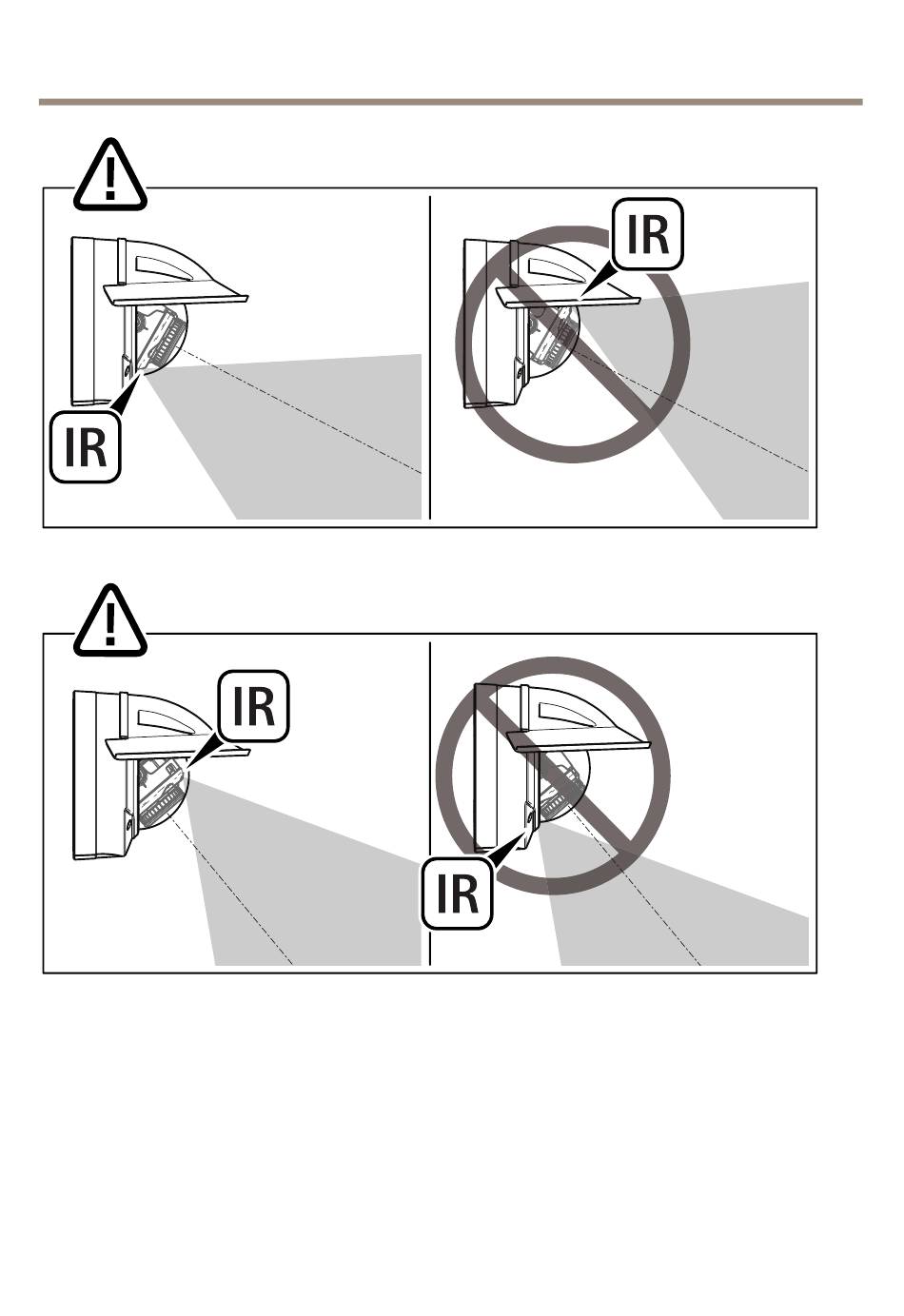 IR

IR

IR

IR