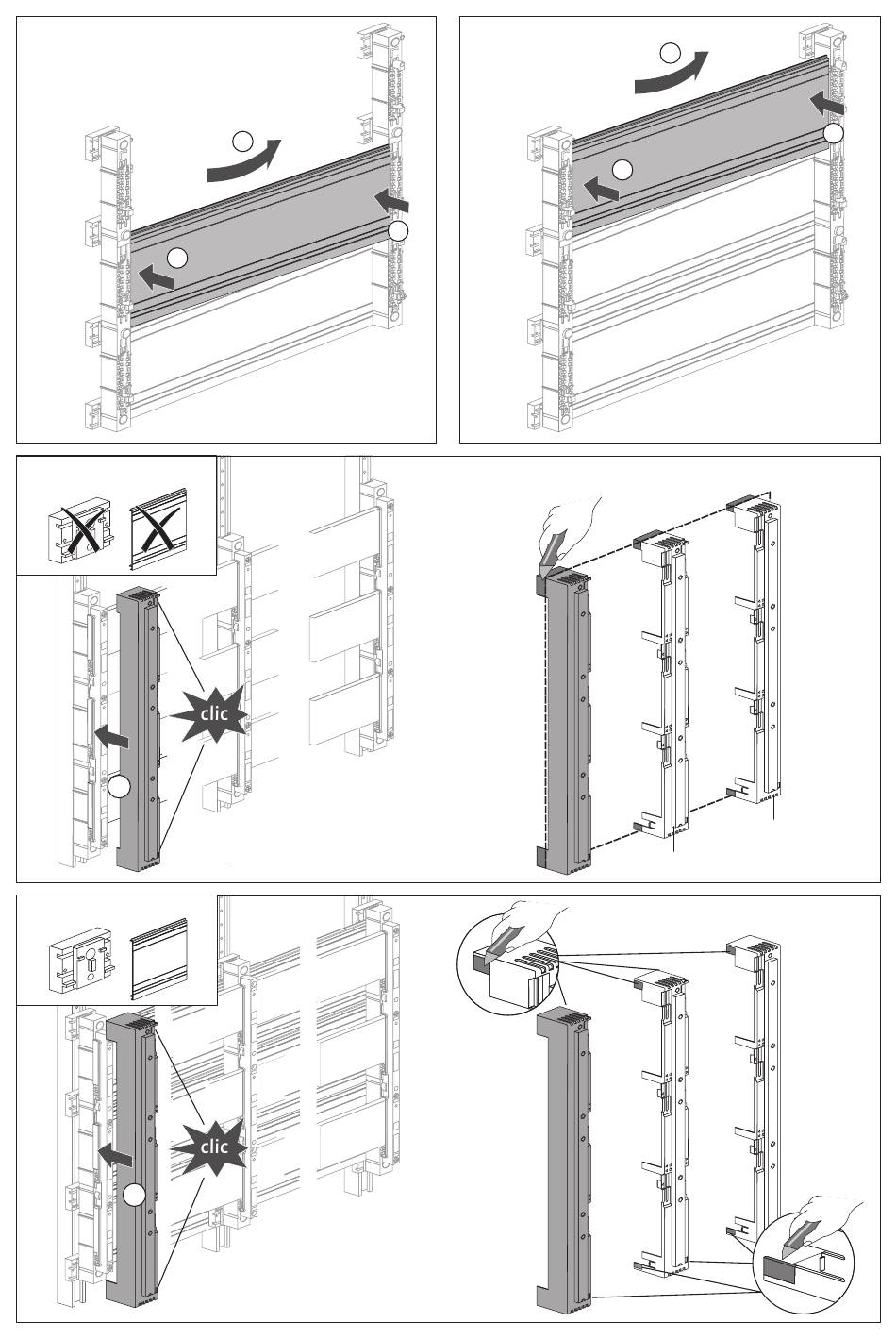 clic

clic