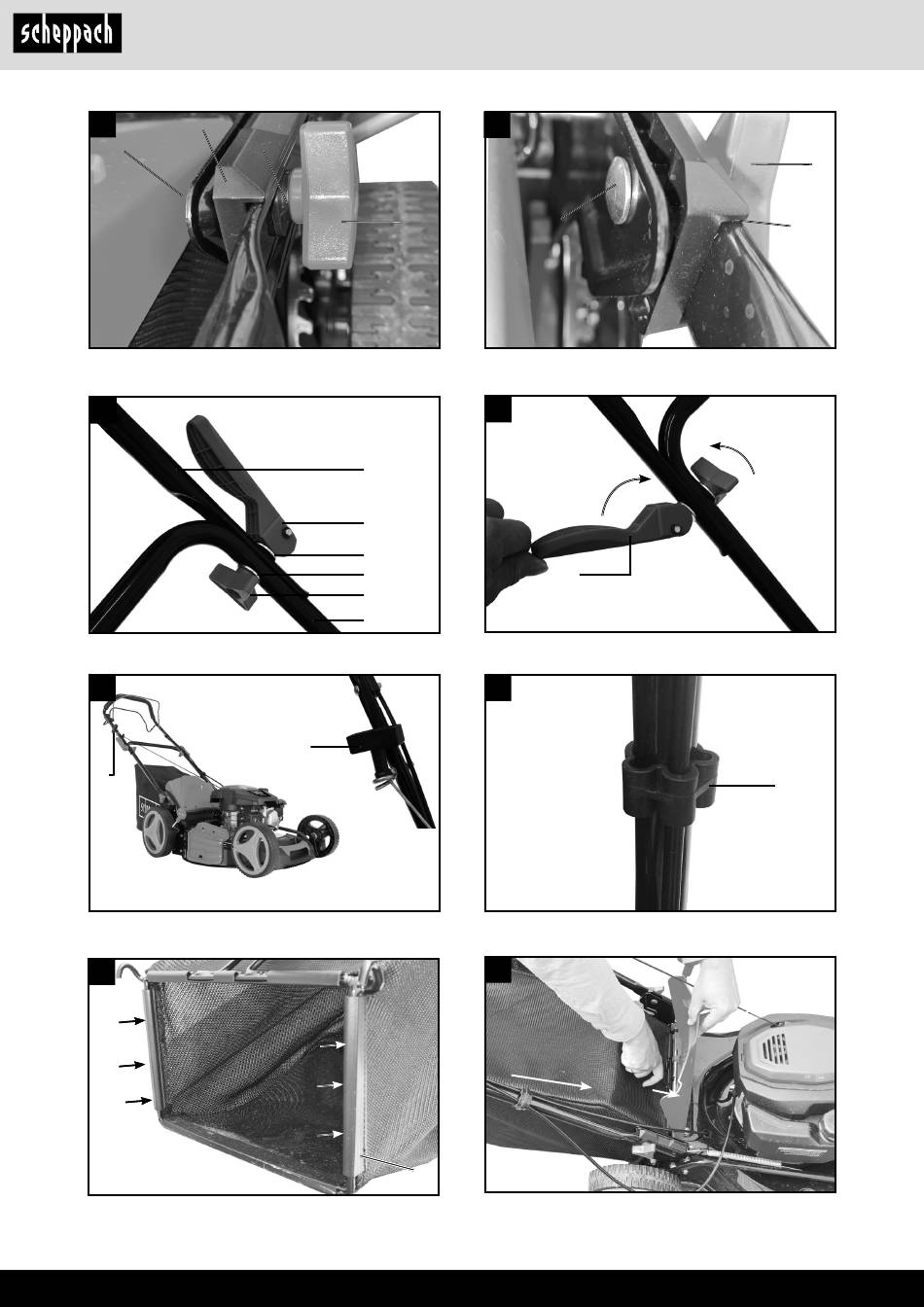 scheppach