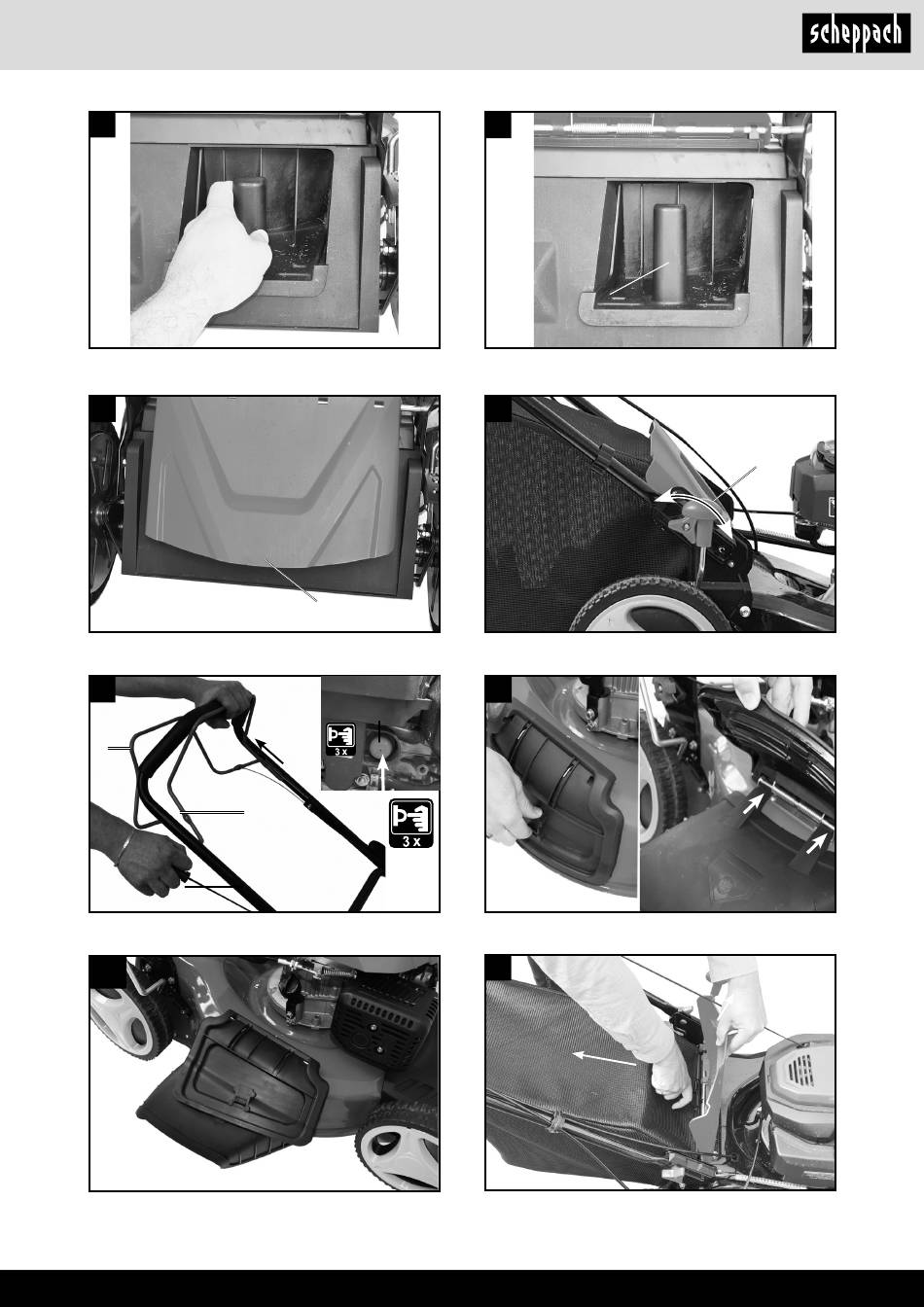 scheppach

3 x

3 x