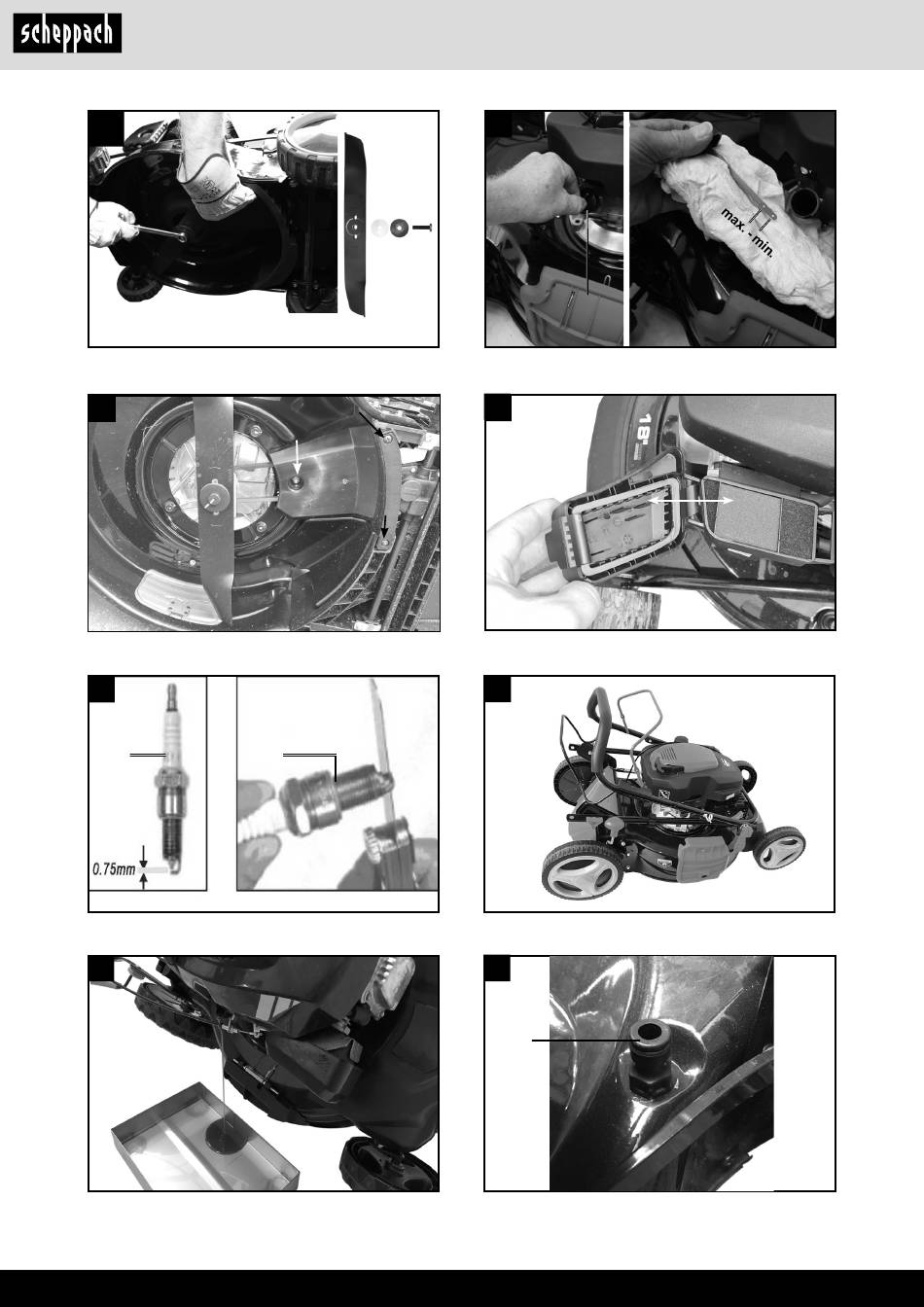 scheppach

max. - min.

18"

0.75mm