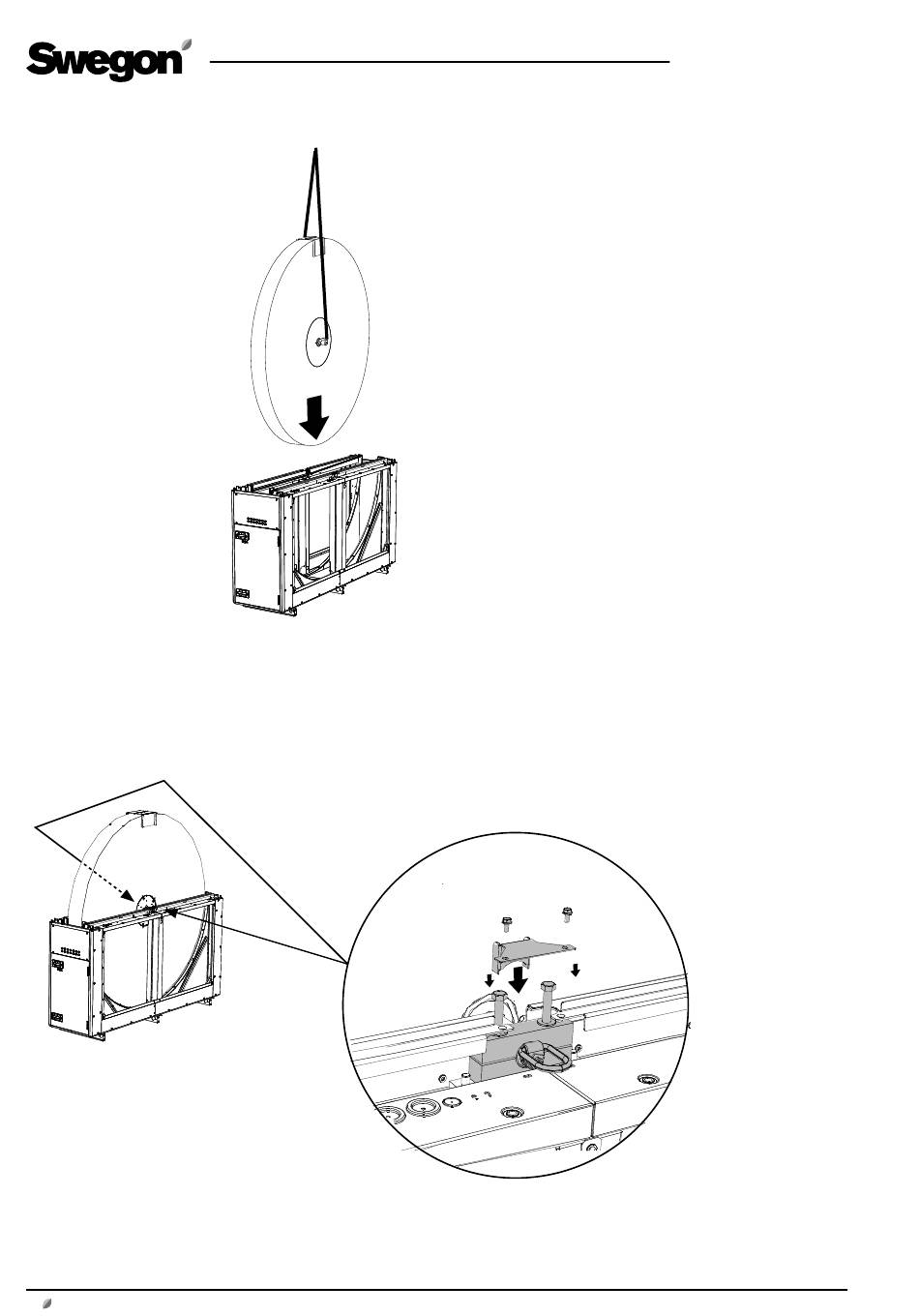 Swegon