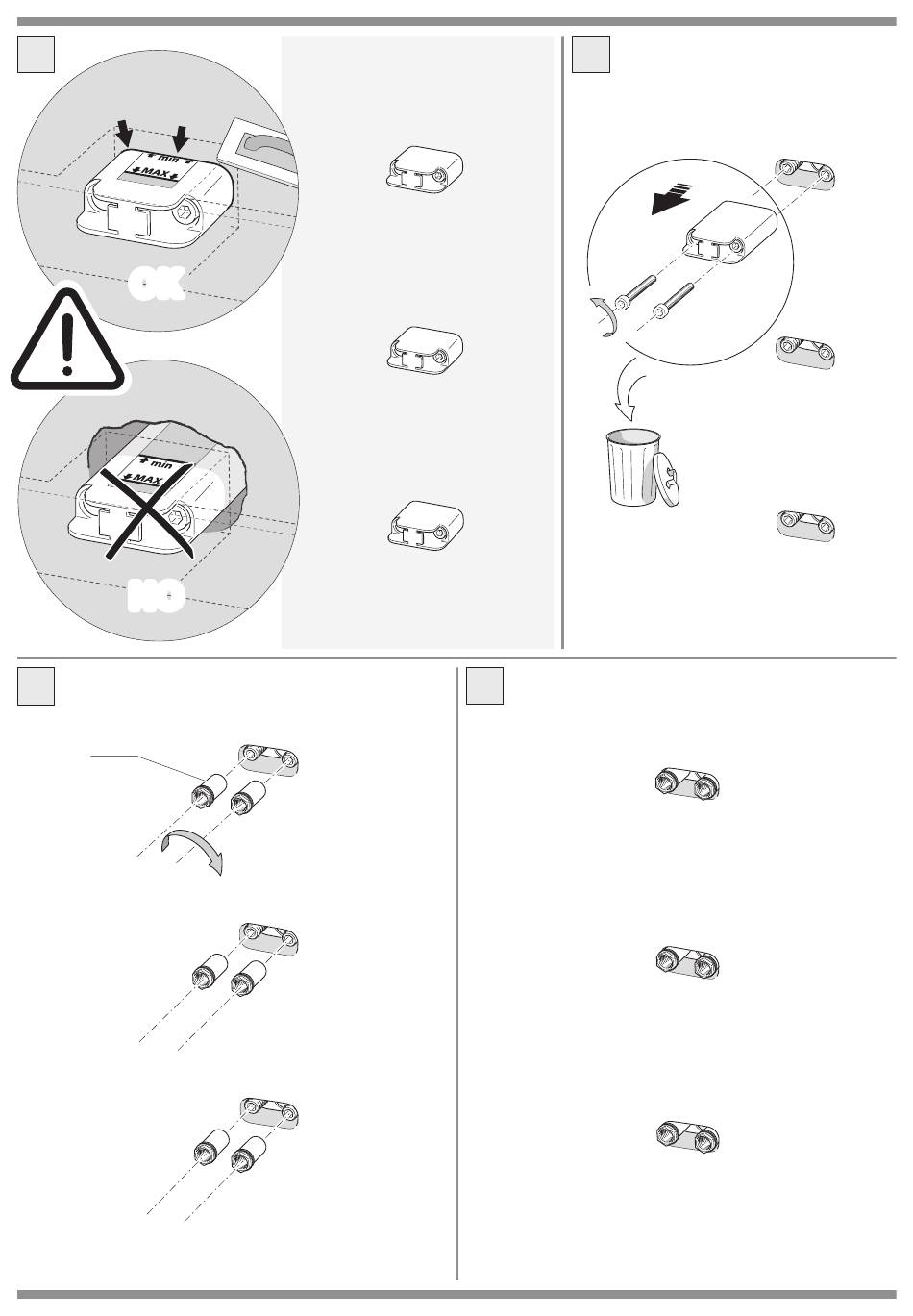 min
MAX
OK
min
MAX
NO