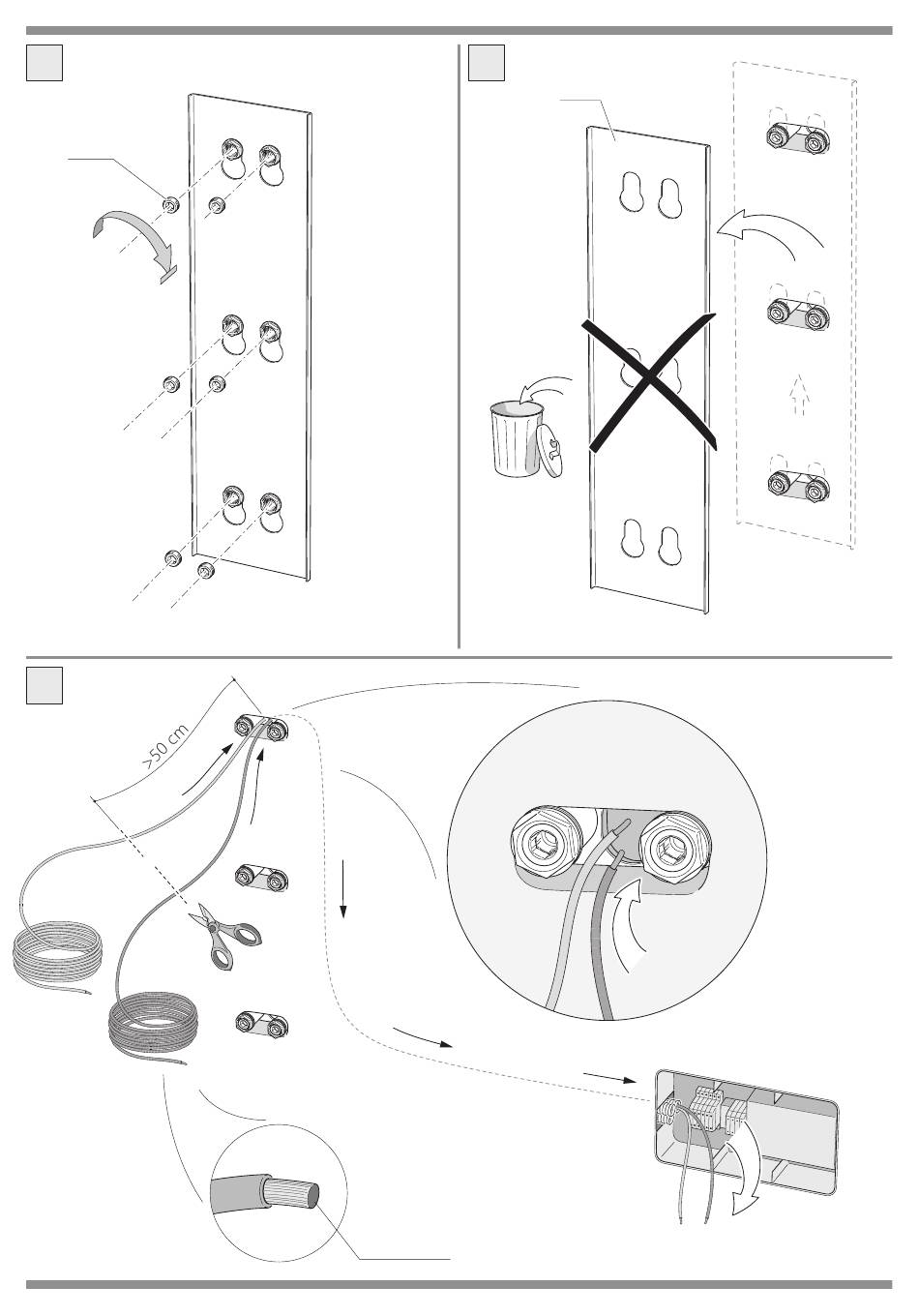 >50 cm