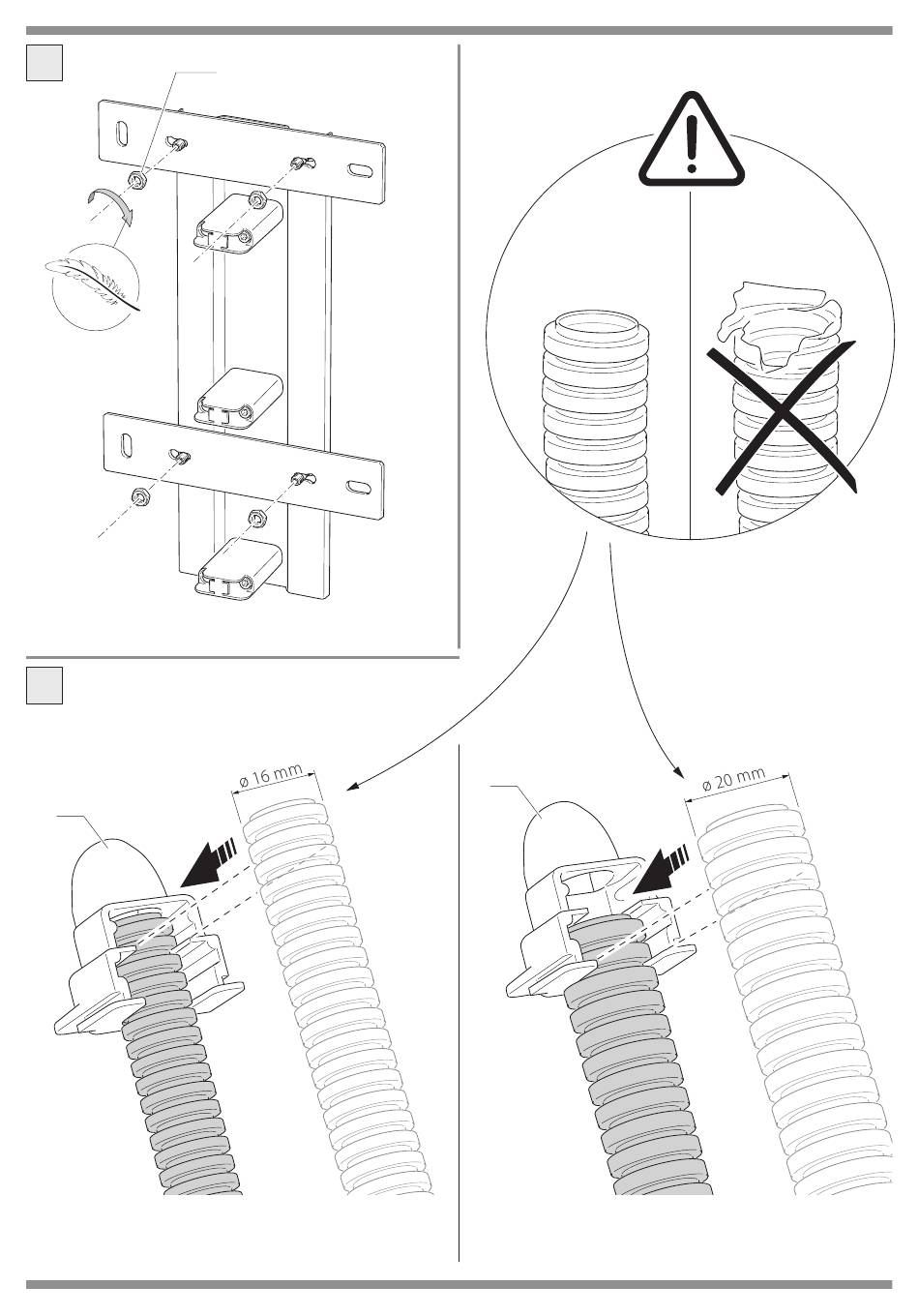 ø 16 mm

ø 20 mm