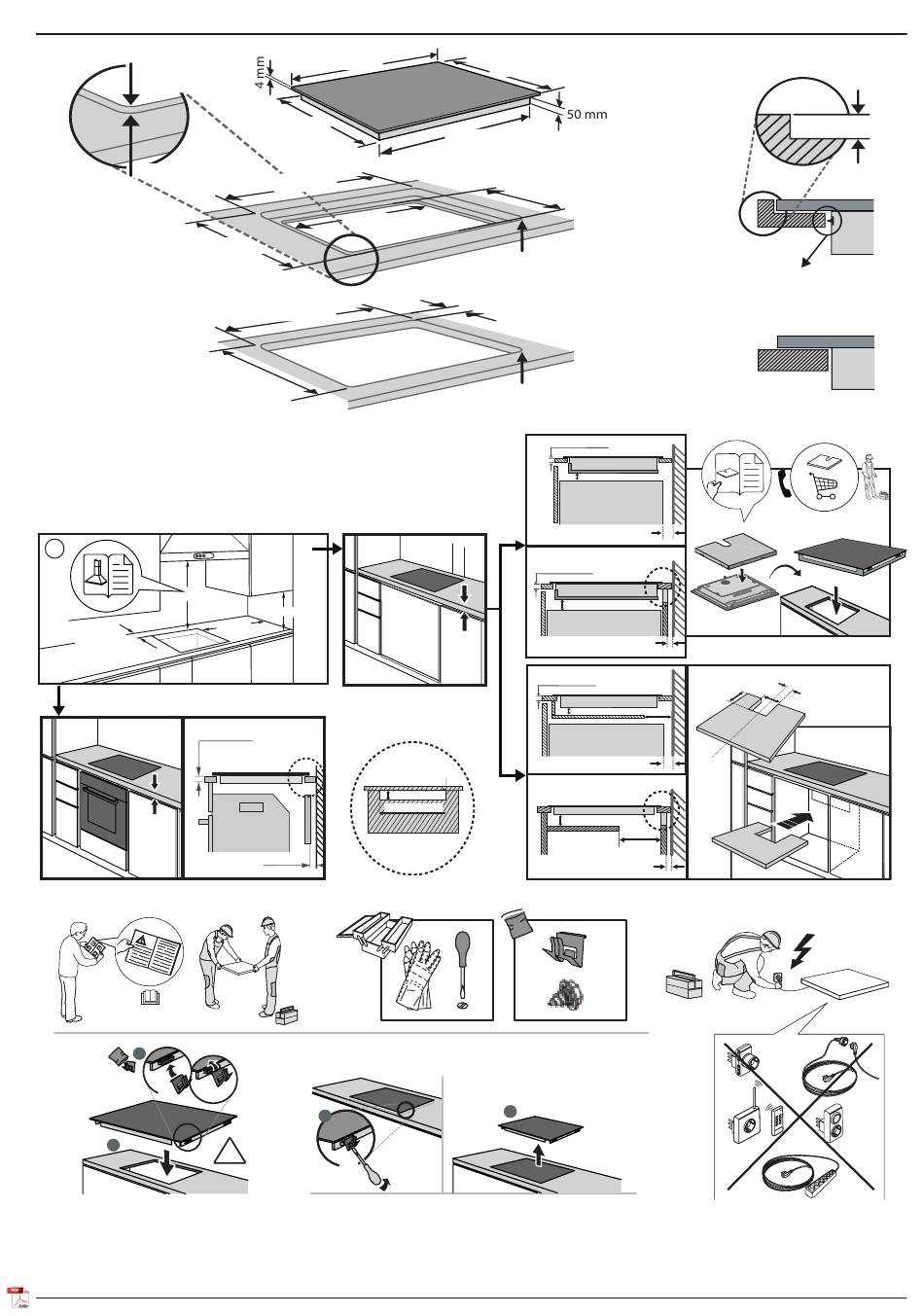 4 mm

50 mm