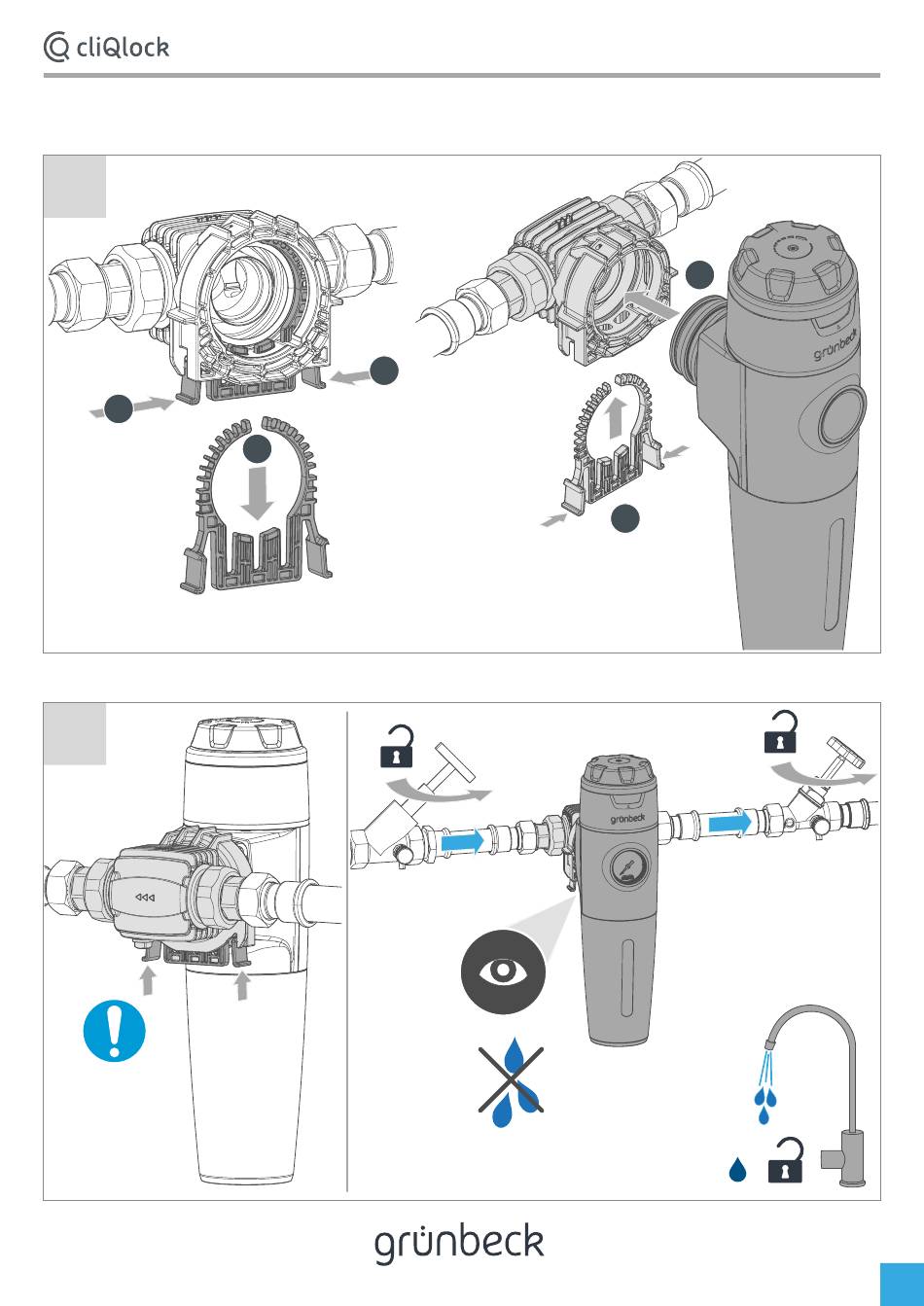 cliQlock

grünbeck

grünbeck

grünbeck