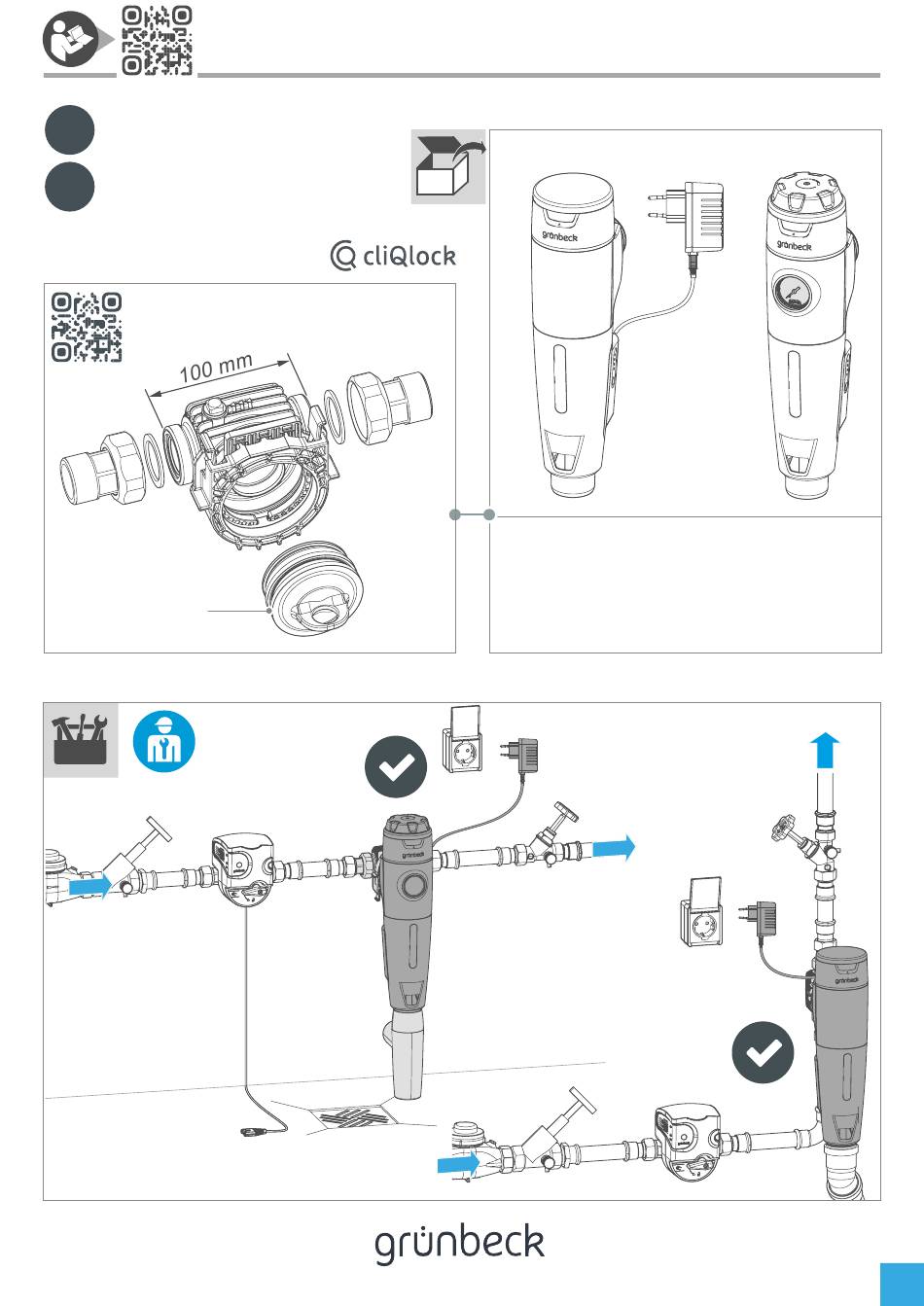 cliQlock

100 mm

grünbeck

grünbeck

grünbeck

grünbeck

grünbeck