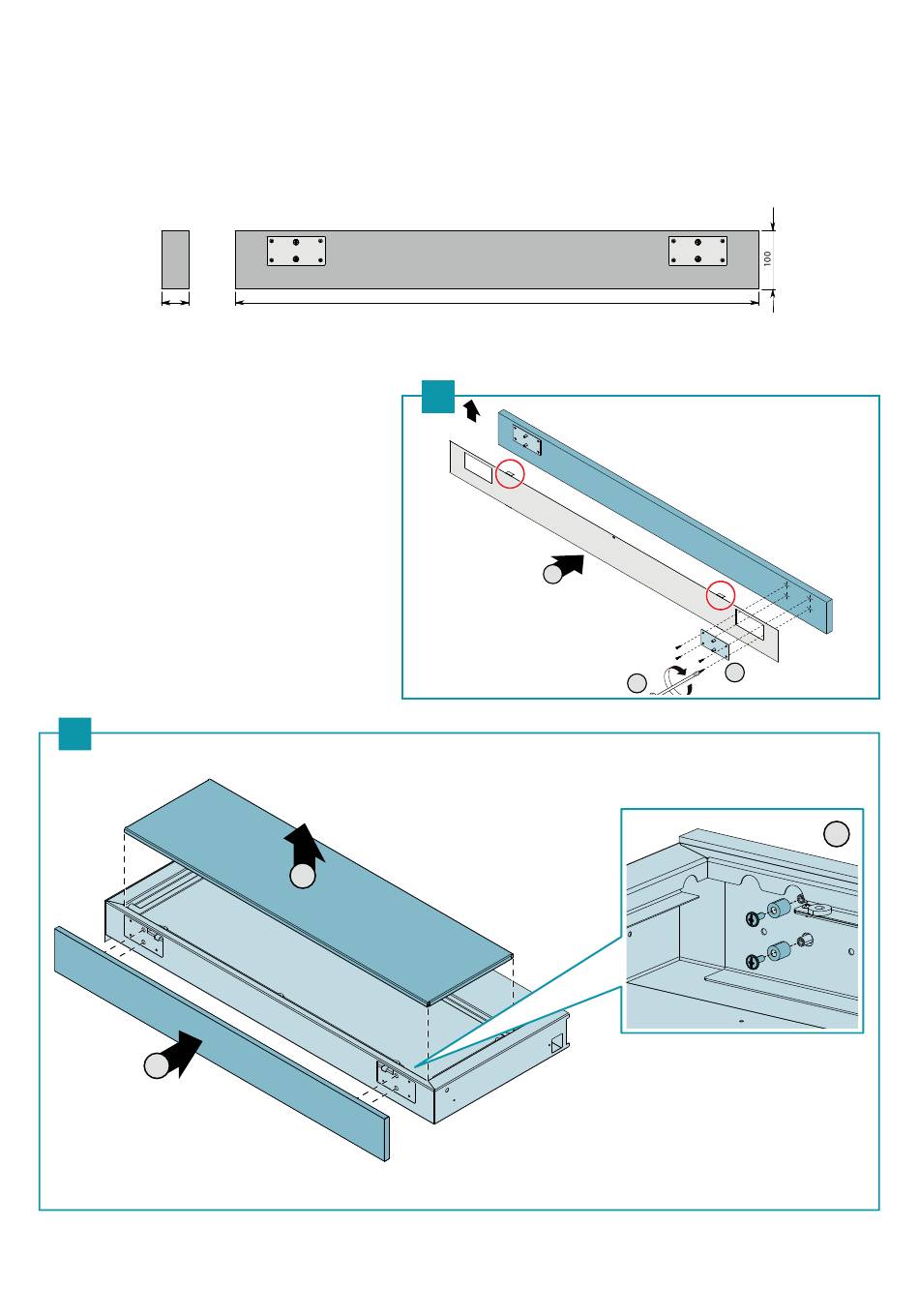 100