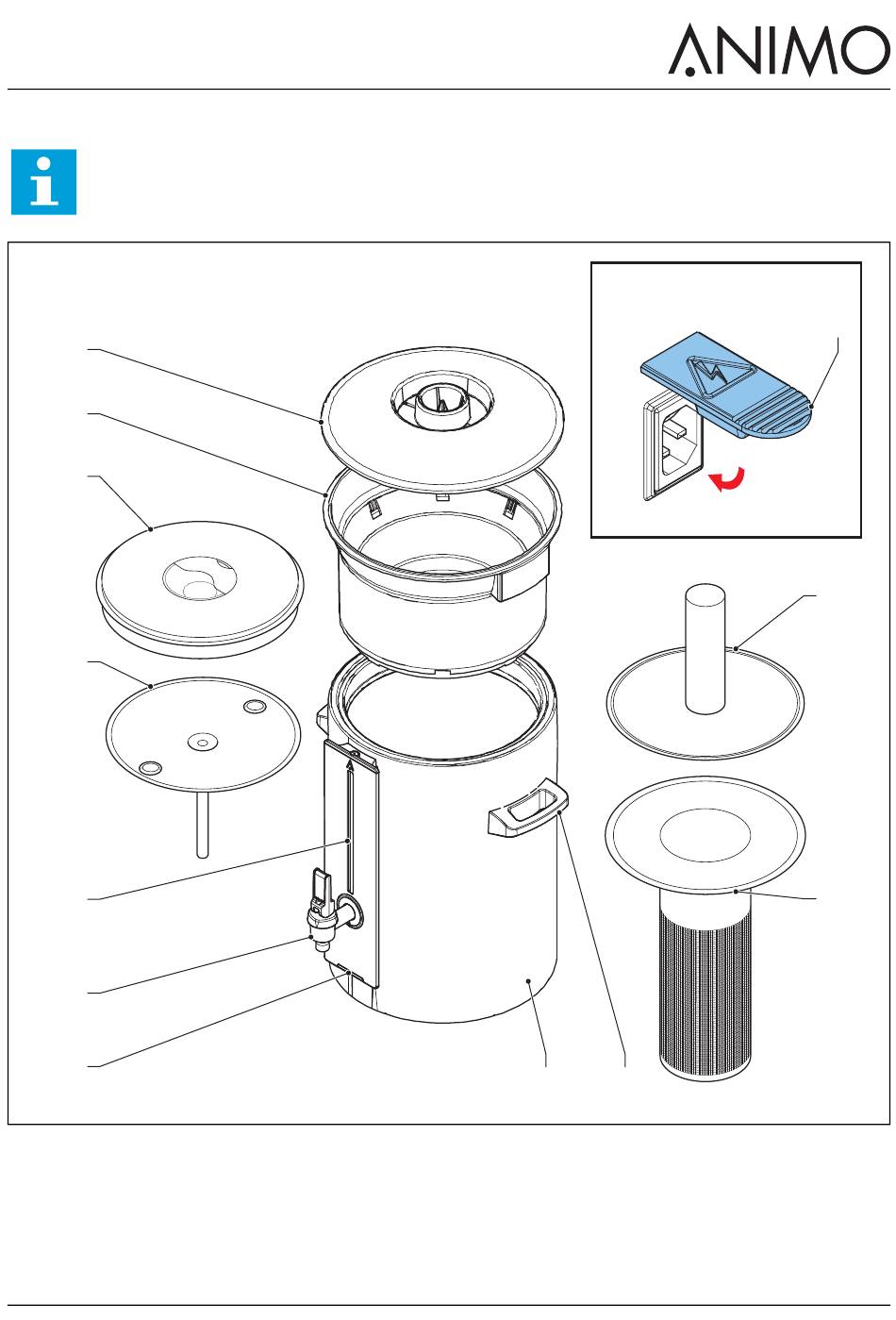 ANIMO