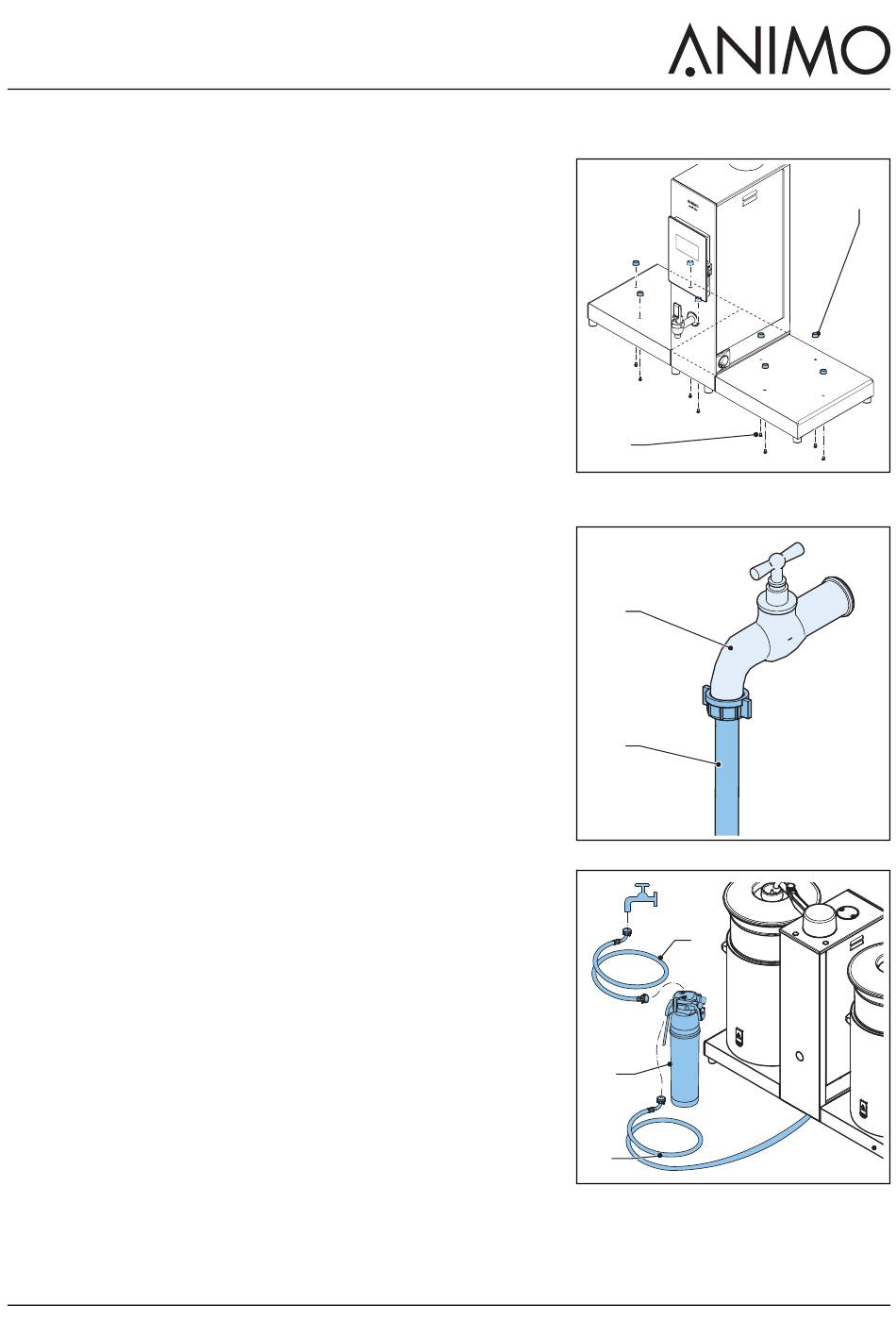 ANIMO