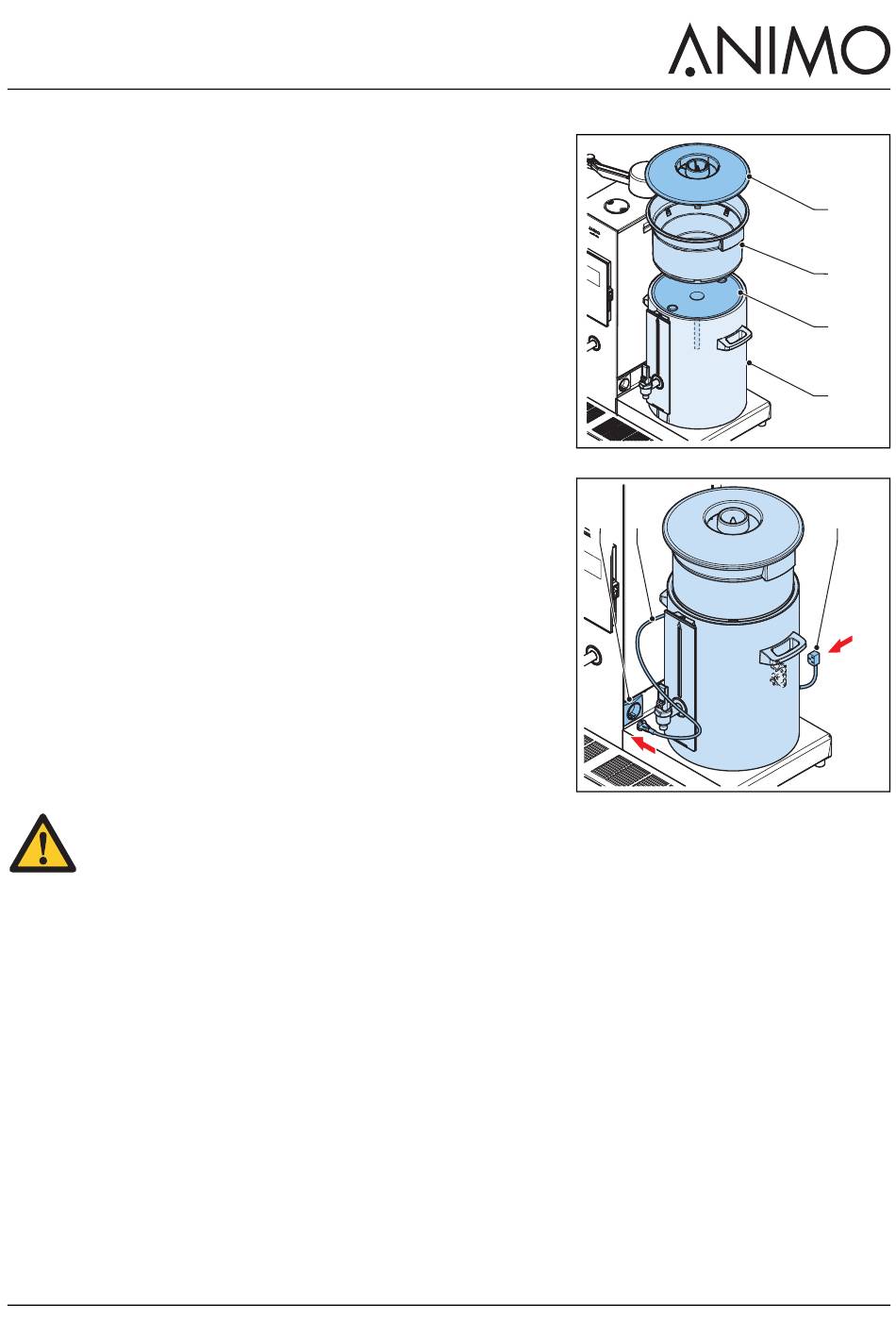 ANIMO