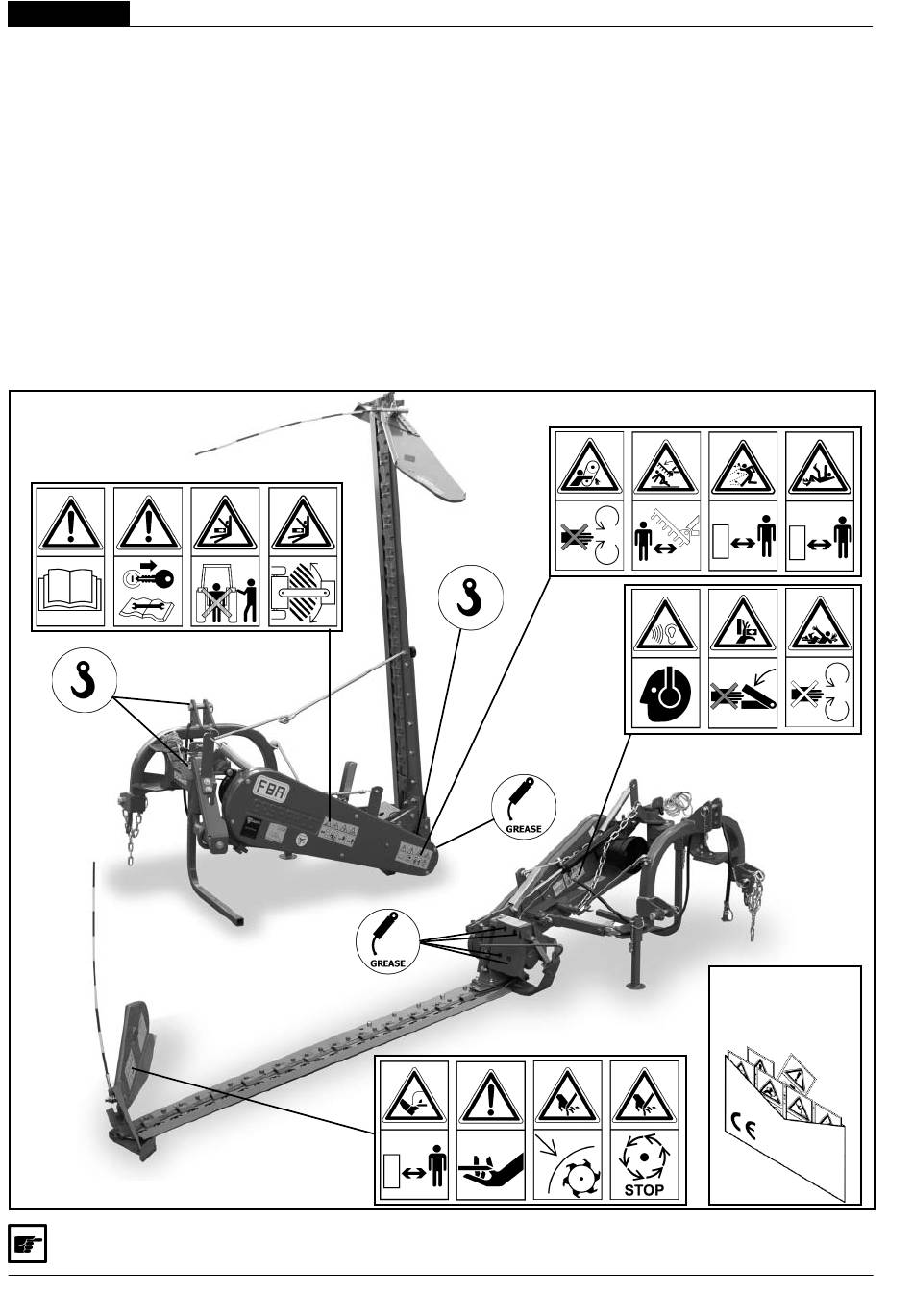 FBR

GREASE

GREASE

STOP

CE