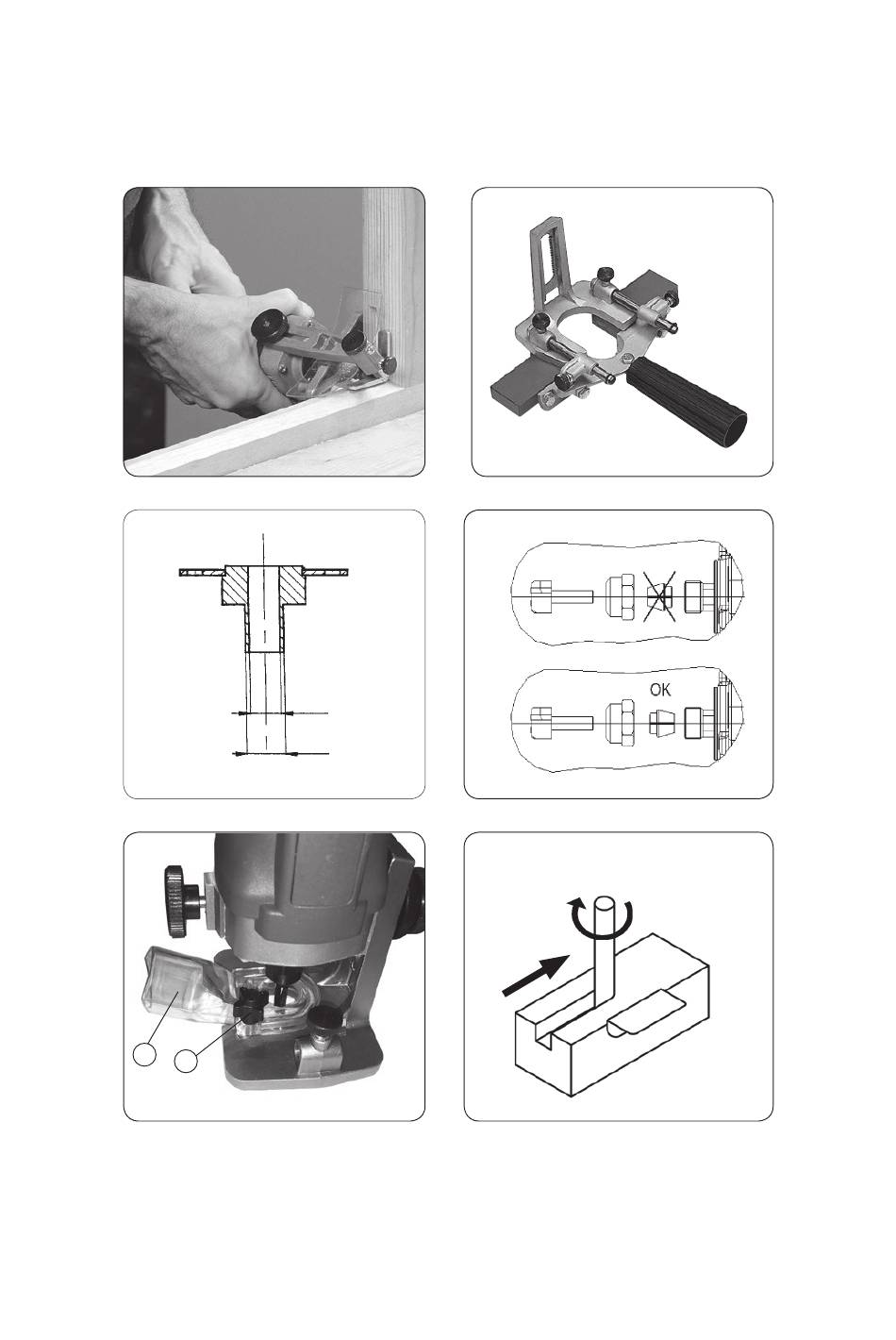 OK