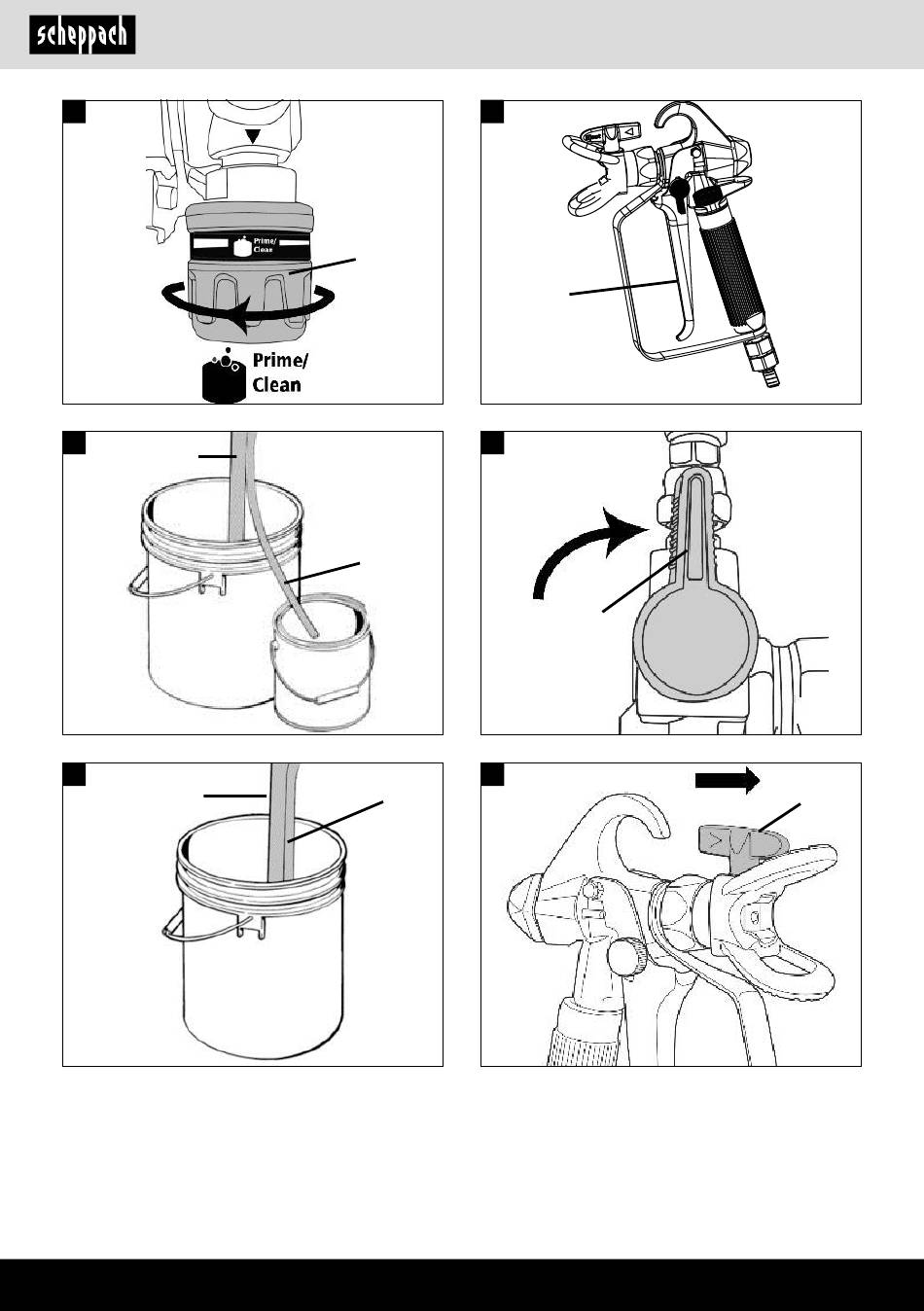 scheppach

Prime/ Clean

Prime/ Clean