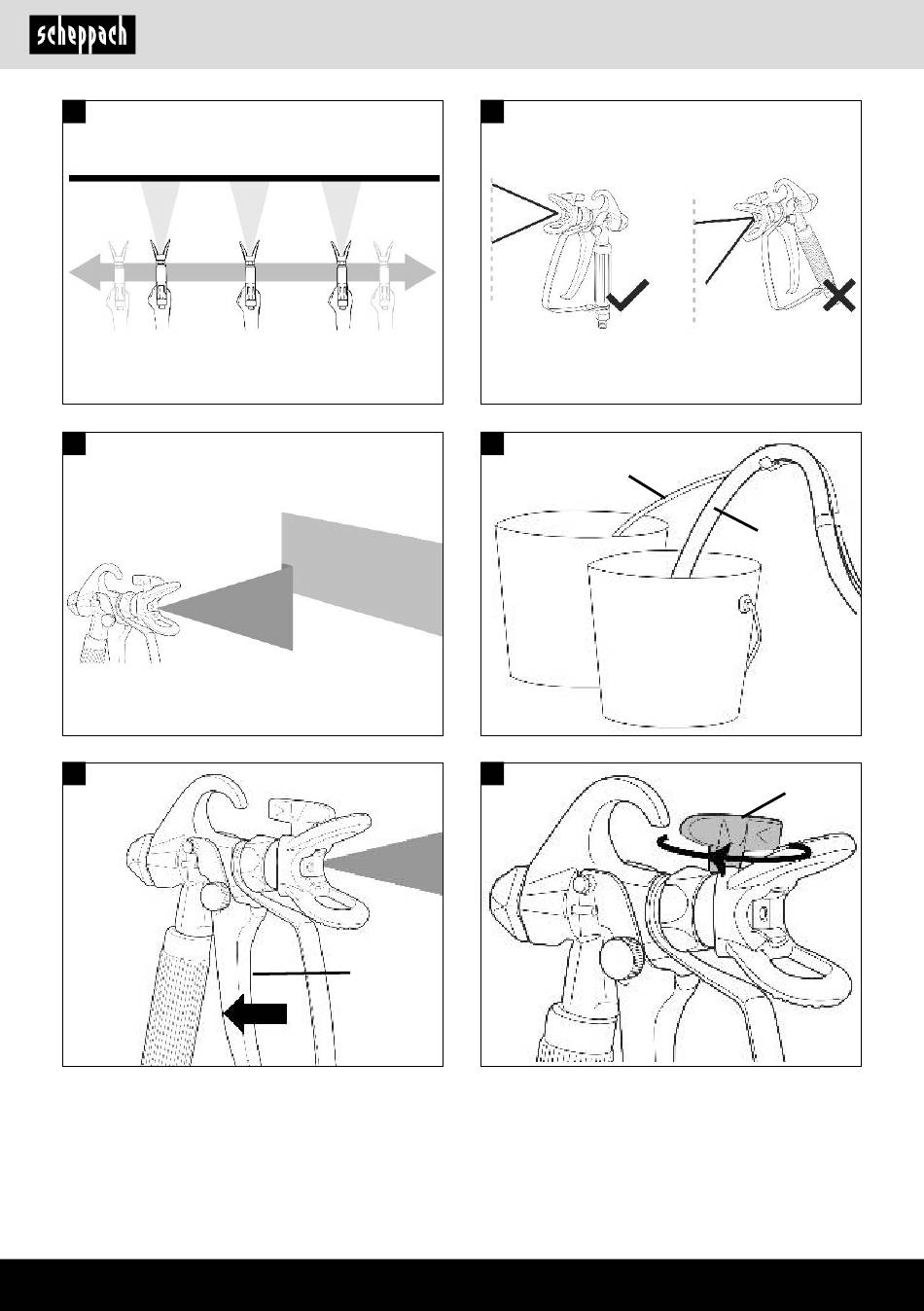 scheppach