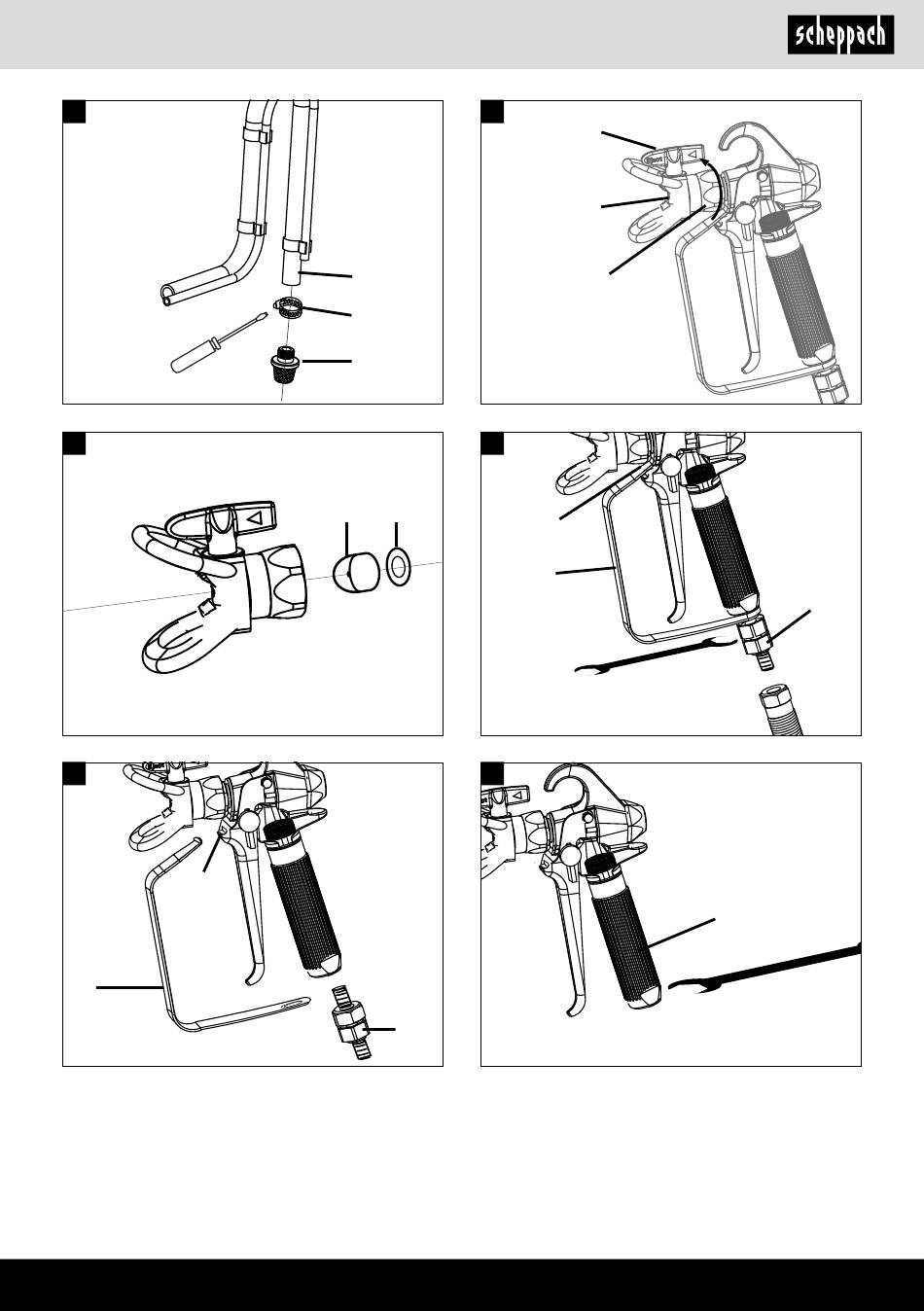 scheppach