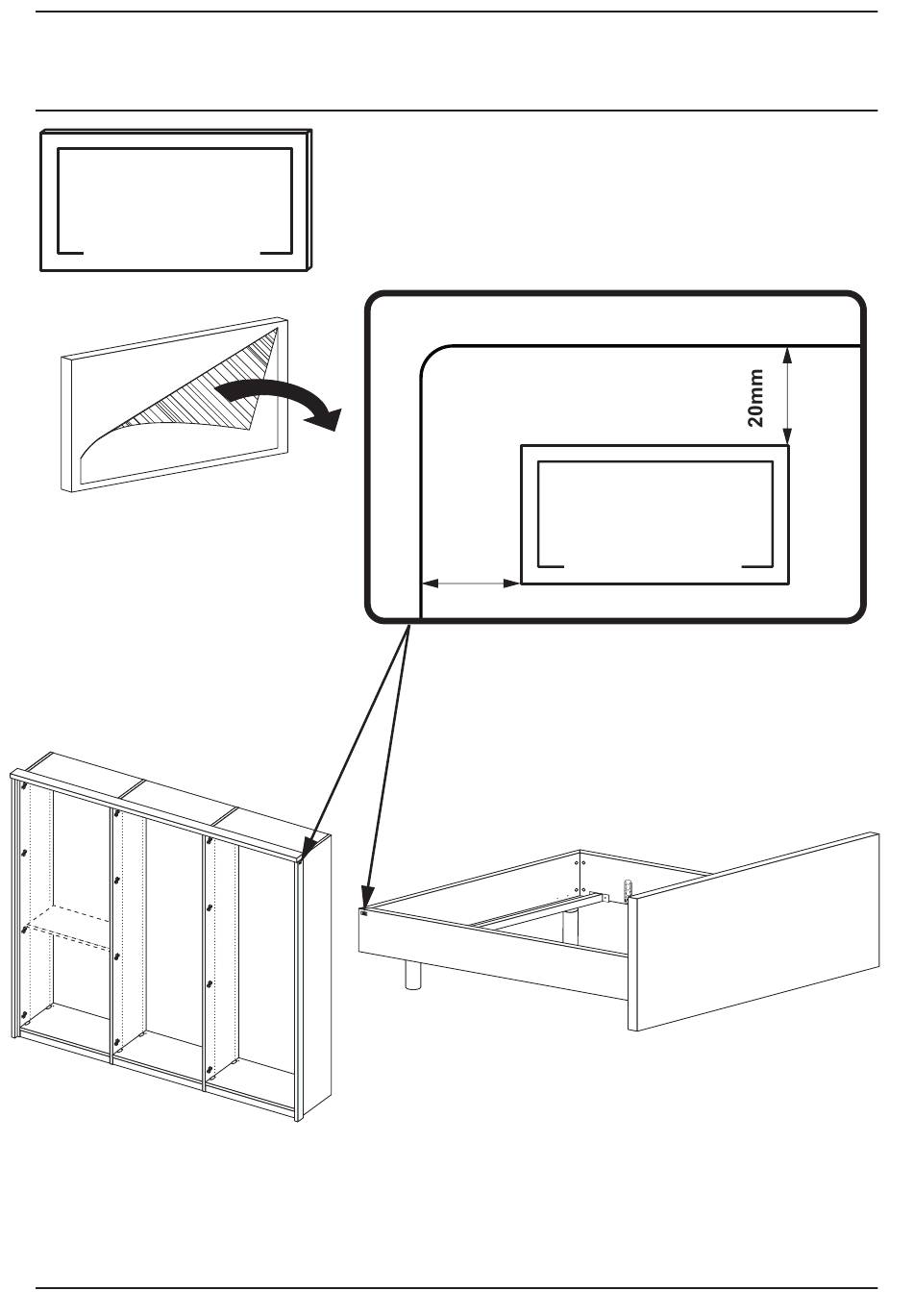 20mm